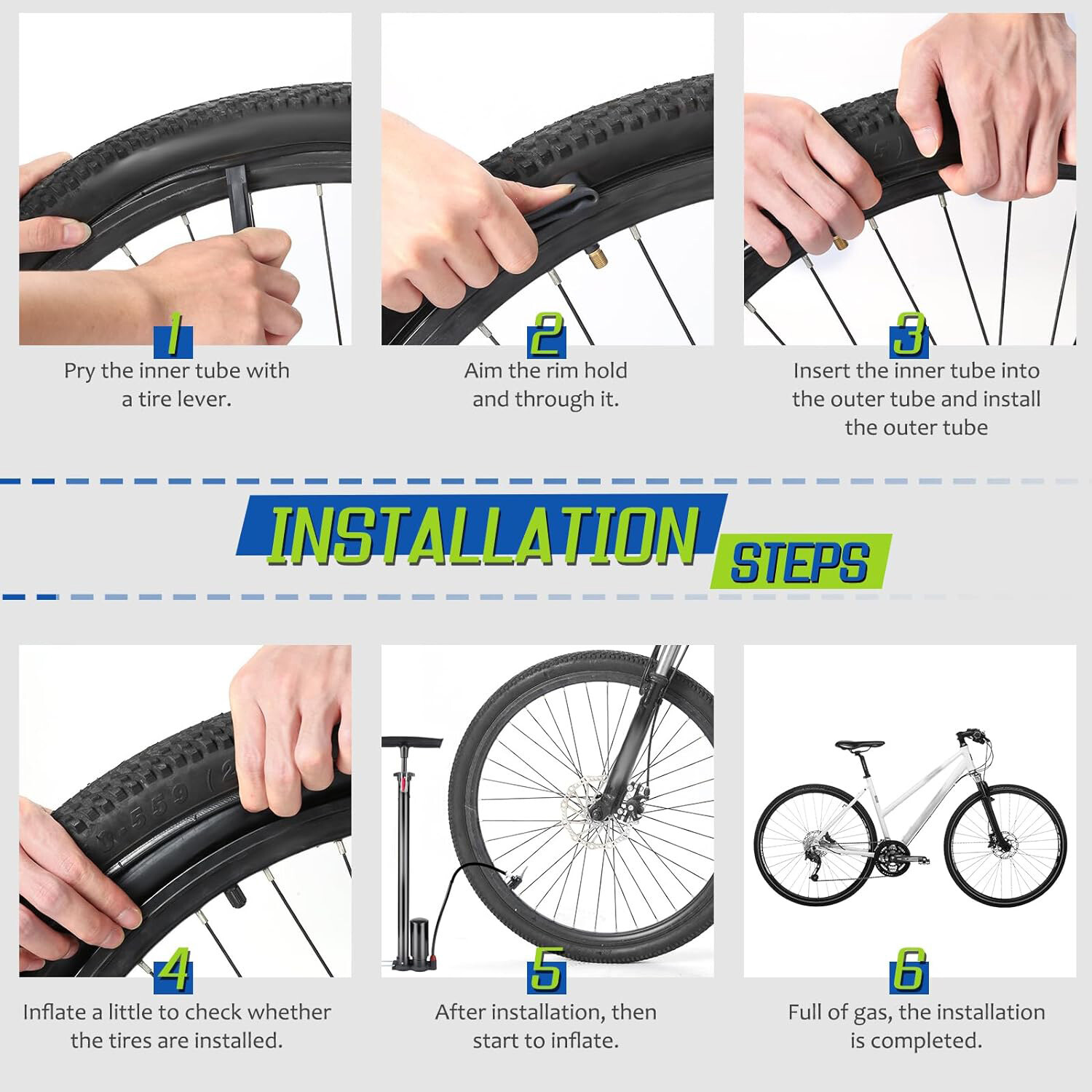 1
Pry the inner tube with a tire lever.

2
Aim the rim hold and through it.

3
Insert the inner tube into the outer tube and install the outer tube

INSTALLATION STEPS

4
Inflate a little to check whether the tires are installed.

5
After installation, then start to inflate.

6
Full of gas, the installation is completed.