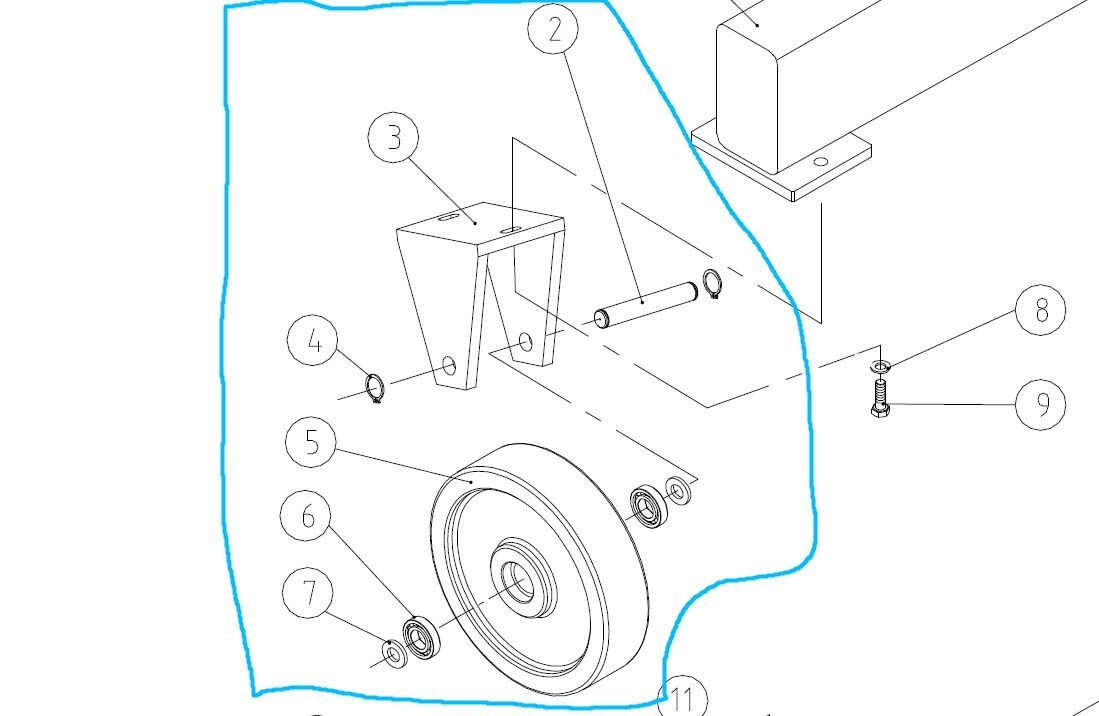 2
3
4
5
6
7
8
9
11