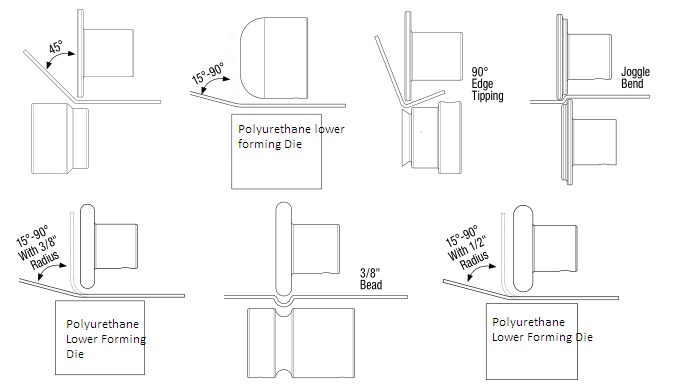 45°

15°-90°

Polyurethane lower forming Die

90° Edge Tipping

Joggle Bend

15°-90° With 3/8" Radius

Polyurethane Lower Forming Die

3/8" Bead

15°-90° With 1/2" Radius

Polyurethane Lower Forming Die