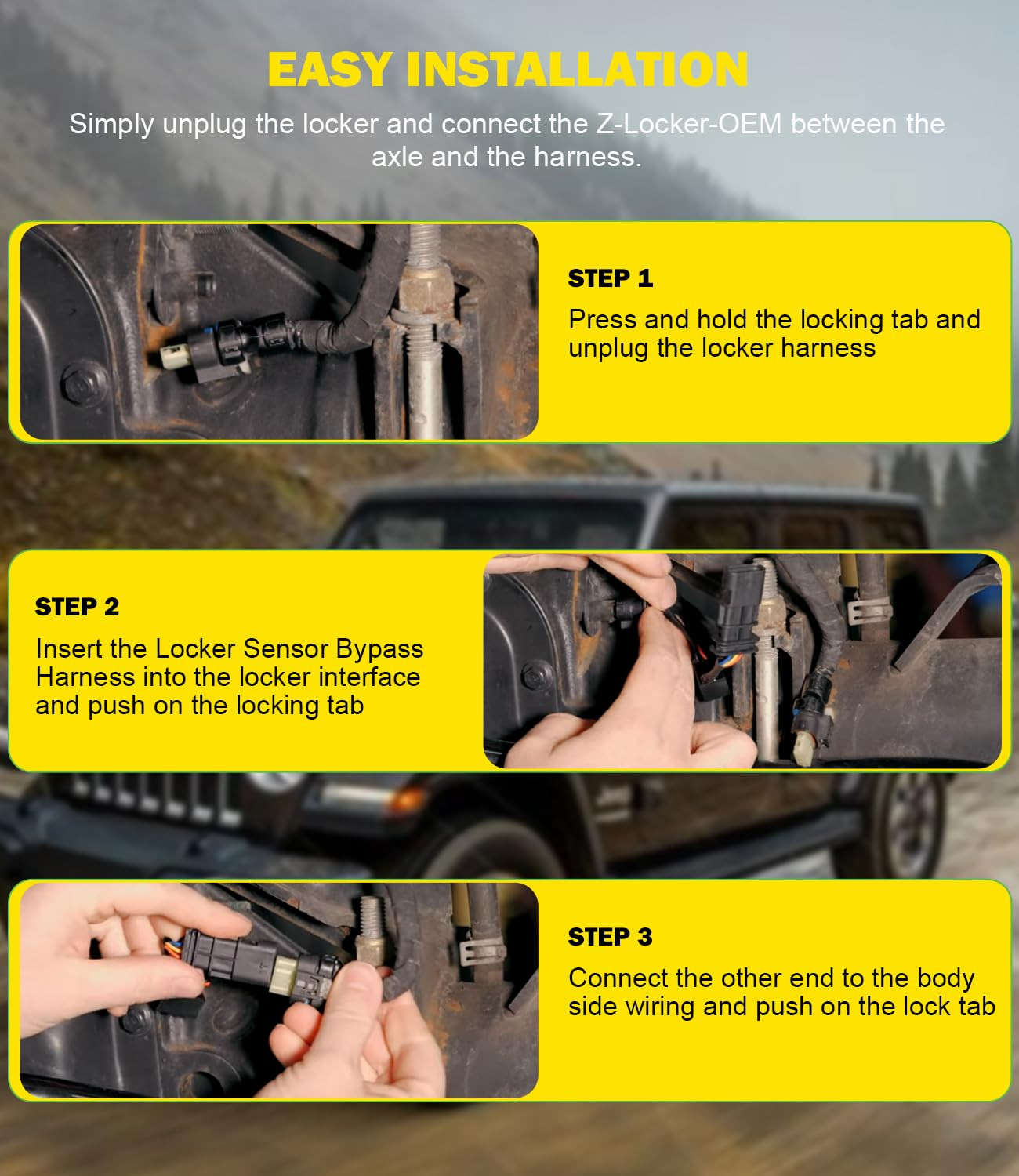 EASY INSTALLATION

Simply unplug the locker and connect the Z-Locker-OEM between the axle and the harness.

STEP 1

Press and hold the locking tab and unplug the locker harness

STEP 2

Insert the Locker Sensor Bypass Harness into the locker interface and push on the locking tab

STEP 3

Connect the other end to the body side wiring and push on the lock tab