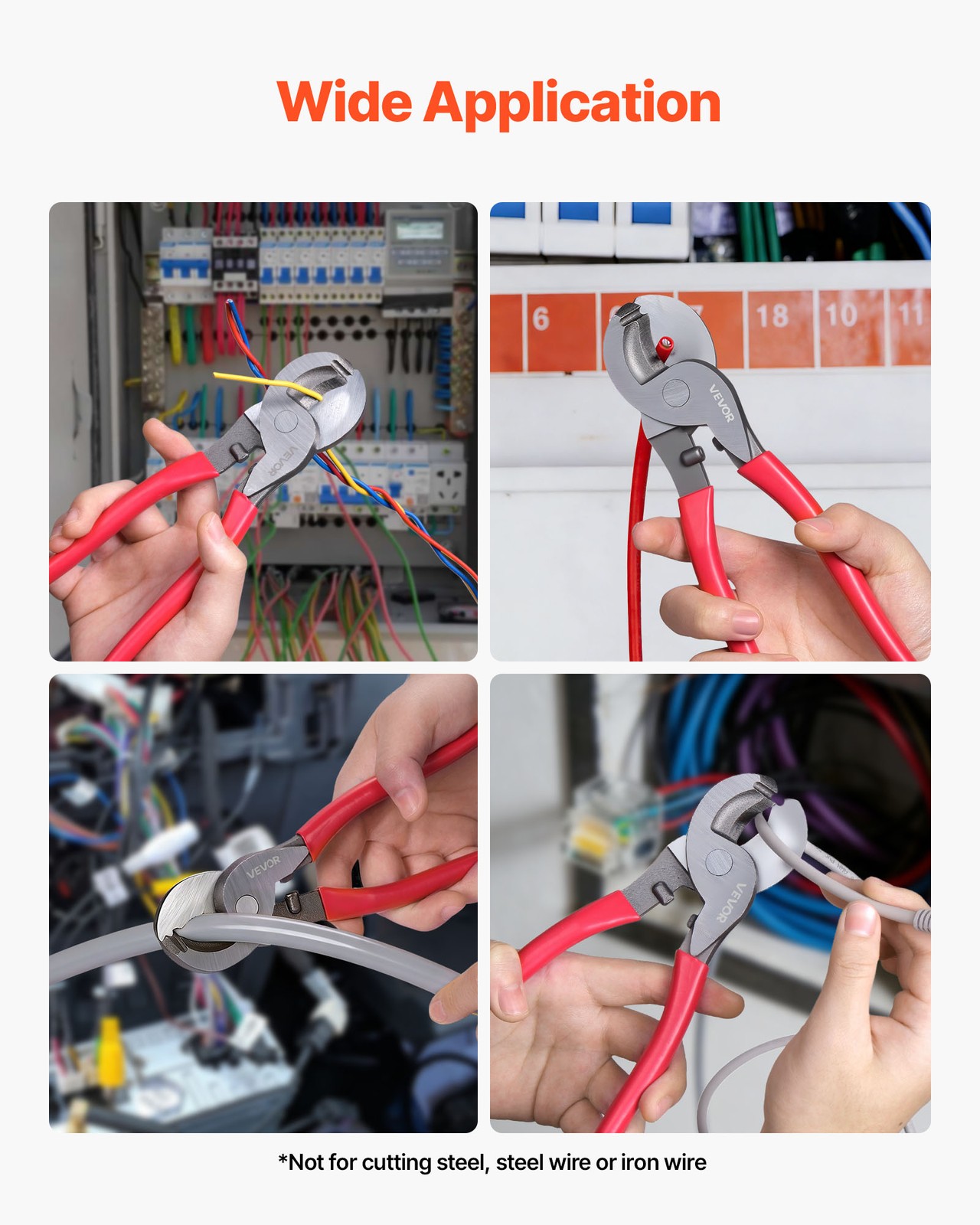 Wide Application

VEVOR

6

18

10

11

VEVOR

VEVOR

VEVOR

*Not for cutting steel, steel wire or iron wire