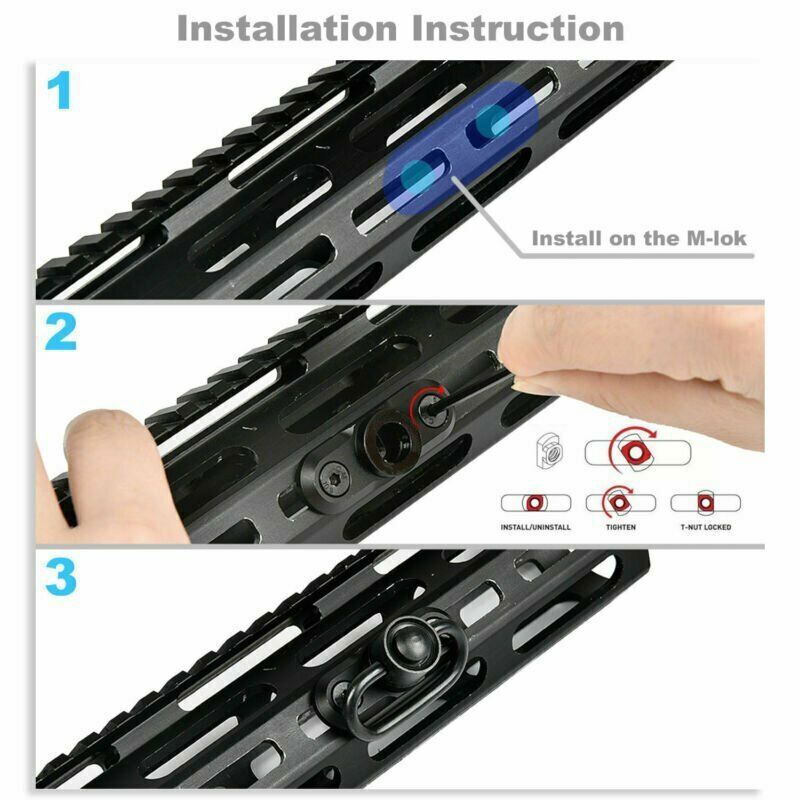 Installation Instruction

1

Install on the M-lok

2

INSTALL/UNINSTALL

TIGHTEN

T-NUT LOCKED

3