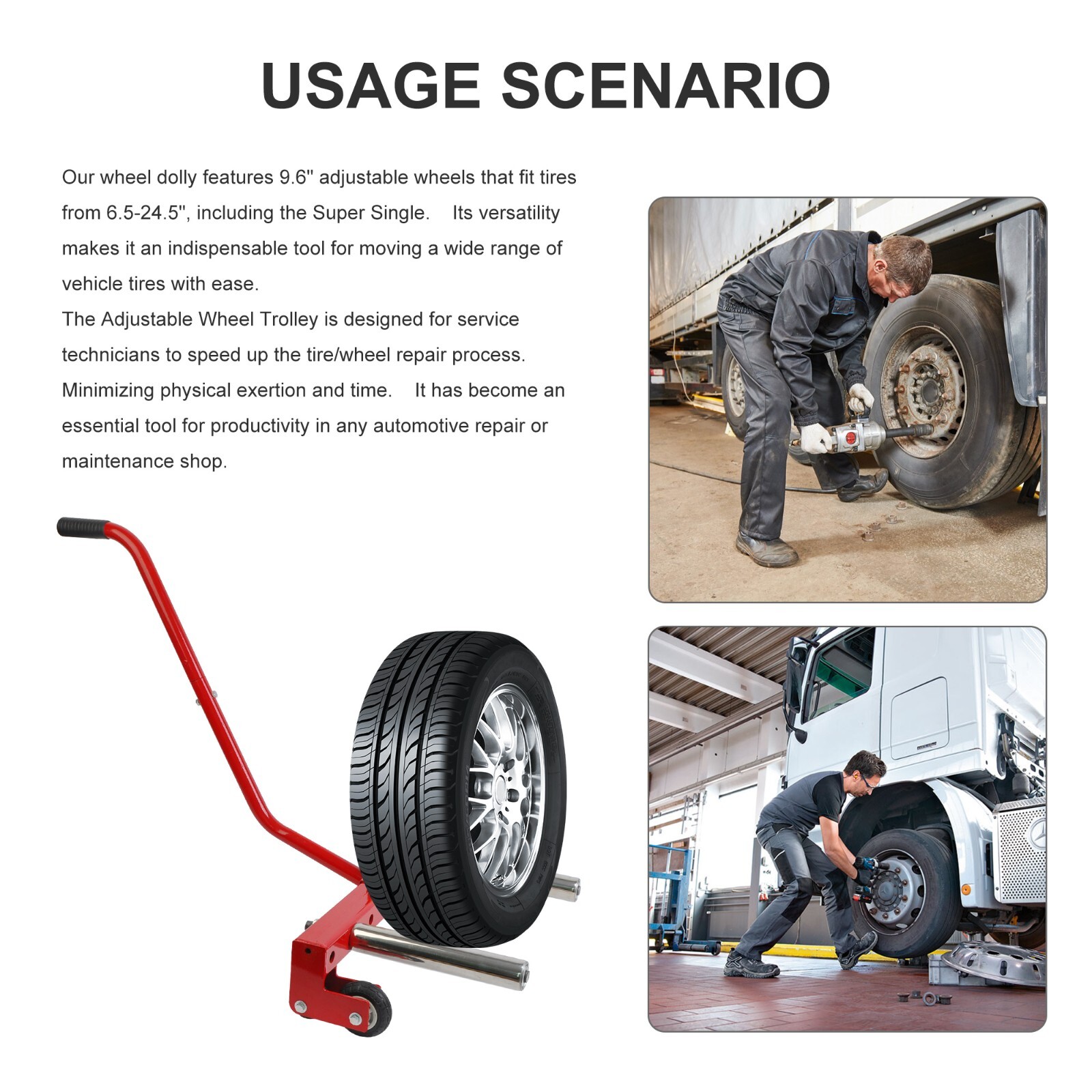 USAGE SCENARIO

Our wheel dolly features 9.6" adjustable wheels that fit tires from 6.5-24.5", including the Super Single. Its versatility makes it an indispensable tool for moving a wide range of vehicle tires with ease.
The Adjustable Wheel Trolley is designed for service technicians to speed up the tire/wheel repair process. Minimizing physical exertion and time. It has become an essential tool for productivity in any automotive repair or maintenance shop.