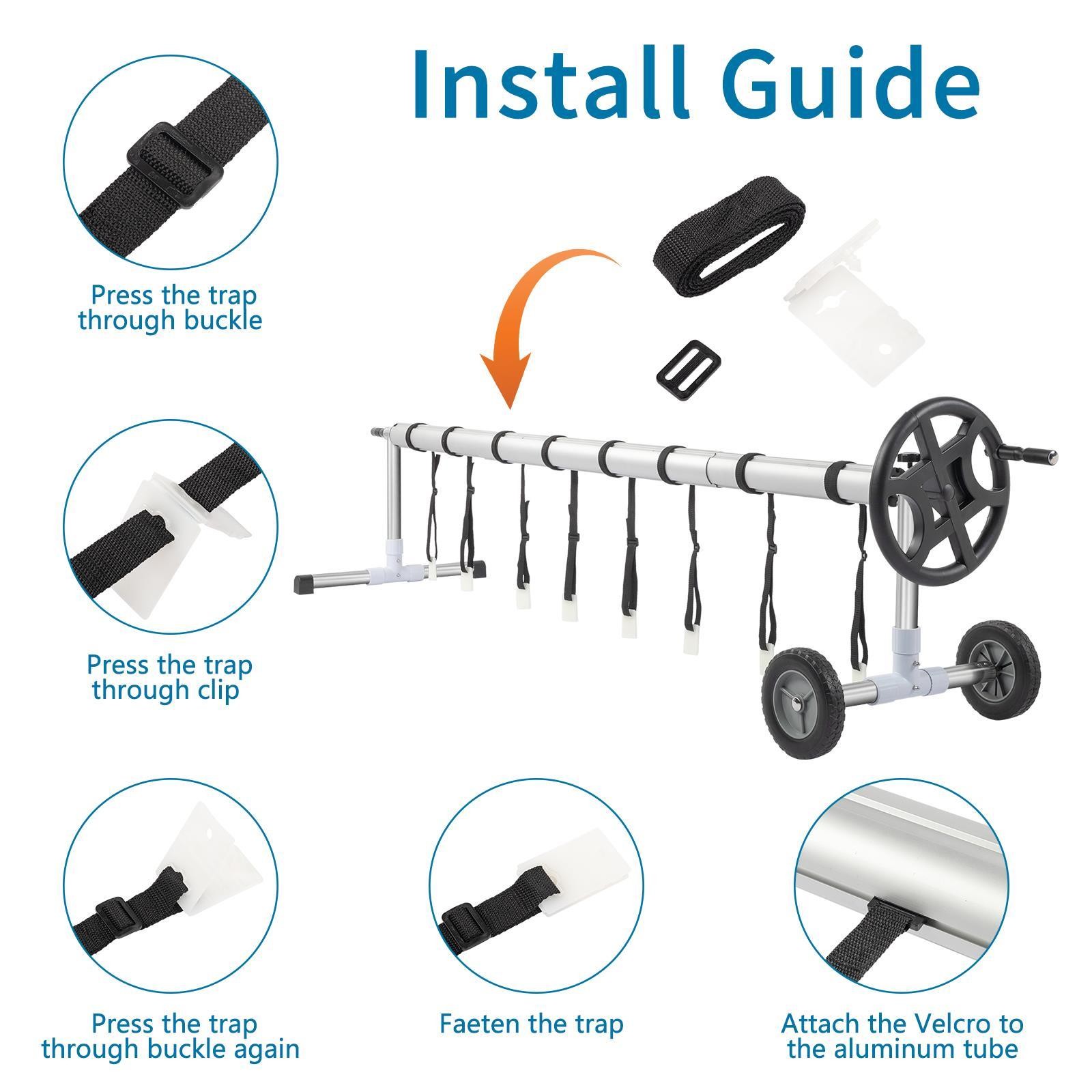 Install Guide

Press the trap through buckle

Press the trap through clip

Press the trap through buckle again

Faeten the trap

Attach the Velcro to the aluminum tube