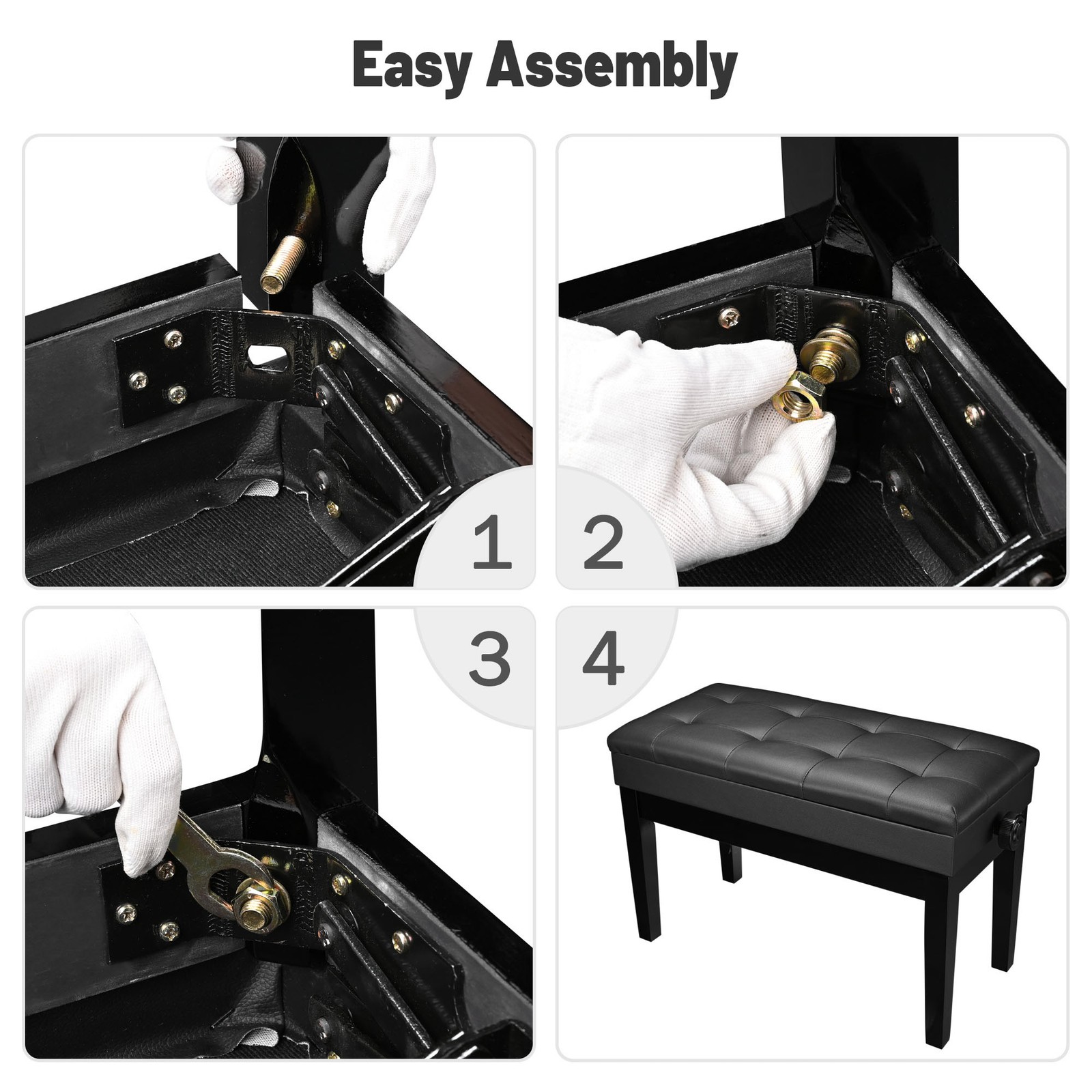 Easy Assembly

1

2

3

4