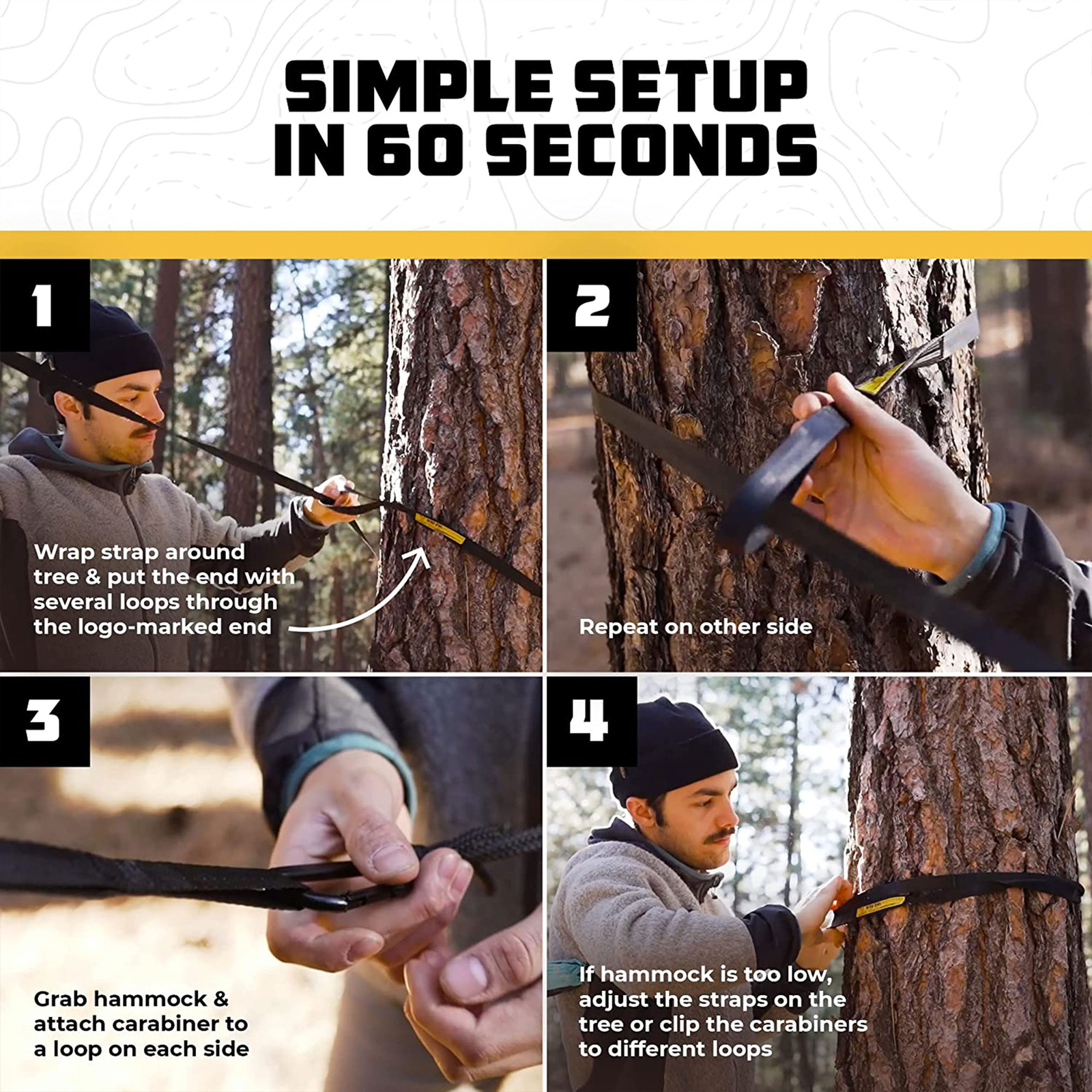 SIMPLE SETUP IN 60 SECONDS

1

Wrap strap around tree & put the end with several loops through the logo-marked end

2

Repeat on other side

3

Grab hammock & attach carabiner to a loop on each side

4

If hammock is too low, adjust the straps on the tree or clip the carabiners to different loops