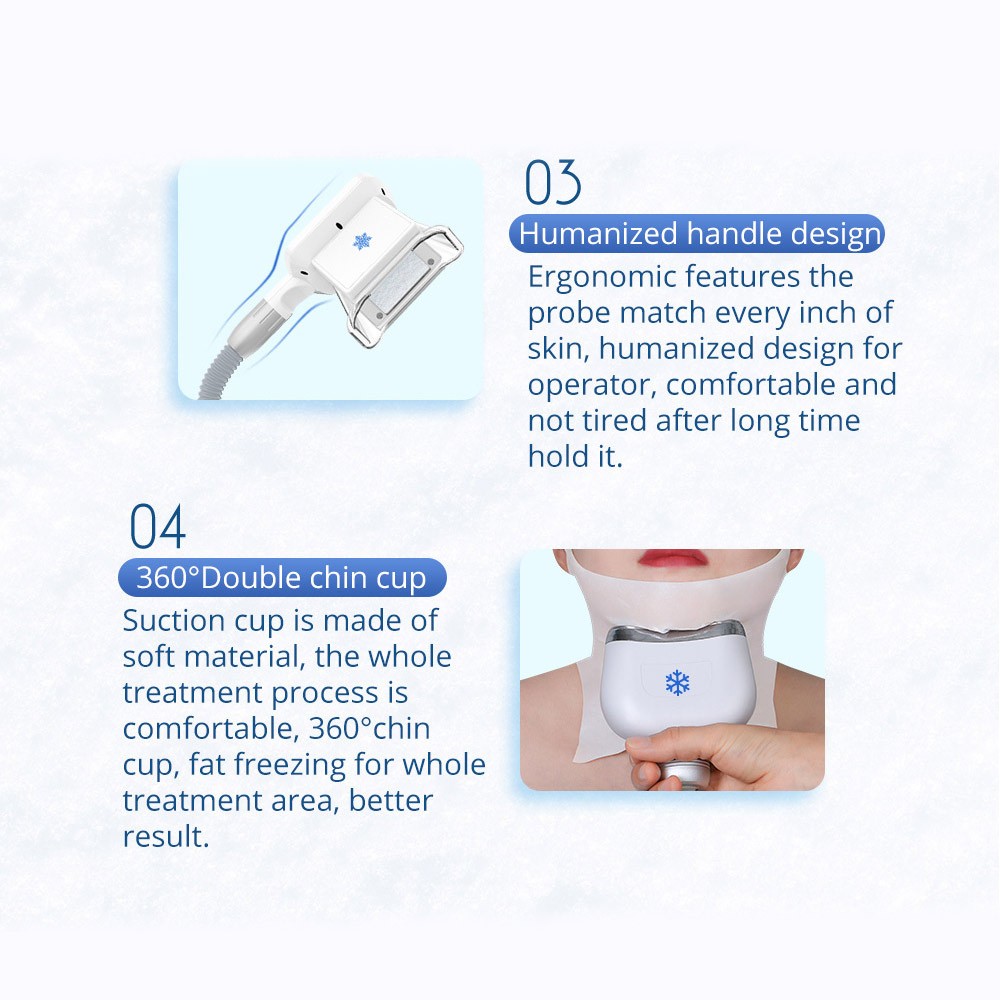 03

Humanized handle design

Ergonomic features the probe match every inch of skin, humanized design for operator, comfortable and not tired after long time hold it.

04

360°Double chin cup

Suction cup is made of soft material, the whole treatment process is comfortable, 360°chin cup, fat freezing for whole treatment area, better result.