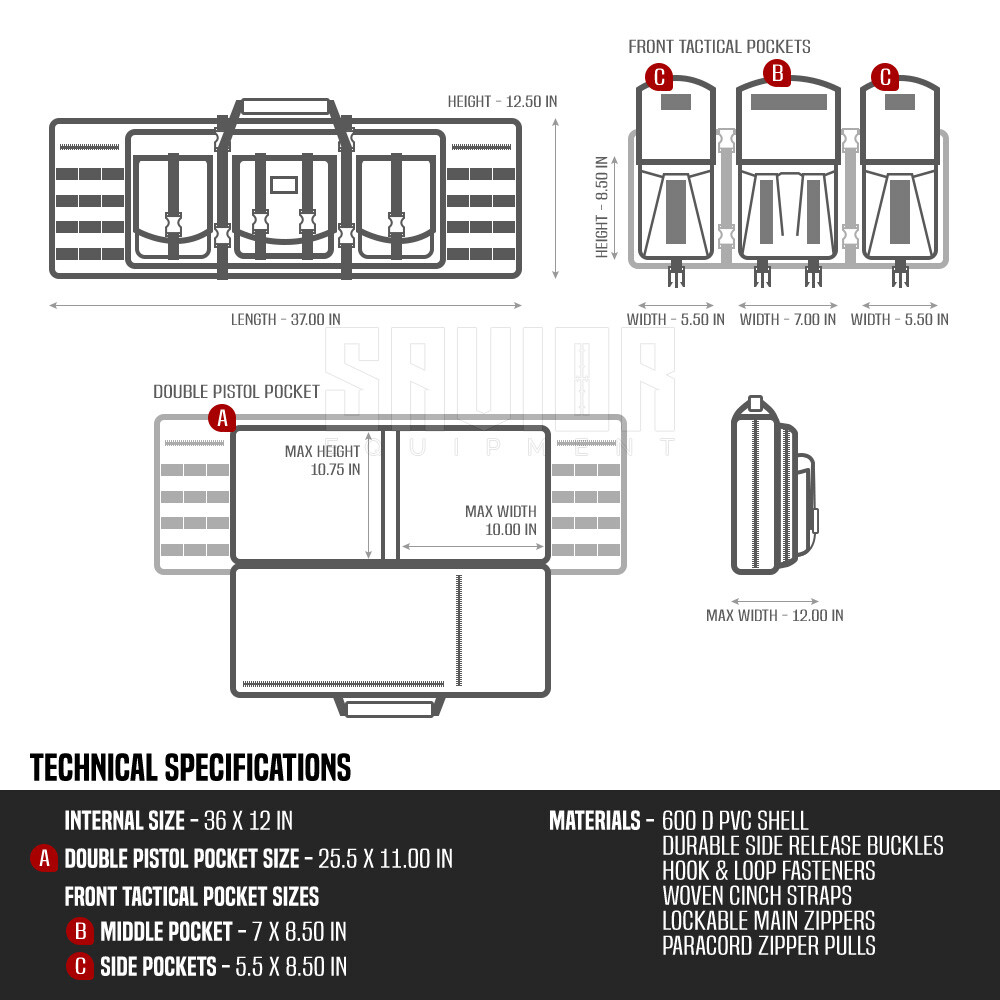 HEIGHT - 12.50 IN

LENGTH - 37.00 IN

FRONT TACTICAL POCKETS

C B C

HEIGHT - 8.50 IN

WIDTH - 5.50 IN WIDTH - 7.00 IN WIDTH - 5.50 IN

SAVIOR EQUIPMENT

DOUBLE PISTOL POCKET

A

MAX HEIGHT 10.75 IN

MAX WIDTH 10.00 IN

MAX WIDTH - 12.00 IN

TECHNICAL SPECIFICATIONS

INTERNAL SIZE - 36 X 12 IN

A DOUBLE PISTOL POCKET SIZE - 25.5 X 11.00 IN

FRONT TACTICAL POCKET SIZES

B MIDDLE POCKET - 7 X 8.50 IN

C SIDE POCKETS - 5.5 X 8.50 IN

MATERIALS - 600 D PVC SHELL
DURABLE SIDE RELEASE BUCKLES
HOOK & LOOP FASTENERS
WOVEN CINCH STRAPS
LOCKABLE MAIN ZIPPERS
PARACORD ZIPPER PULLS