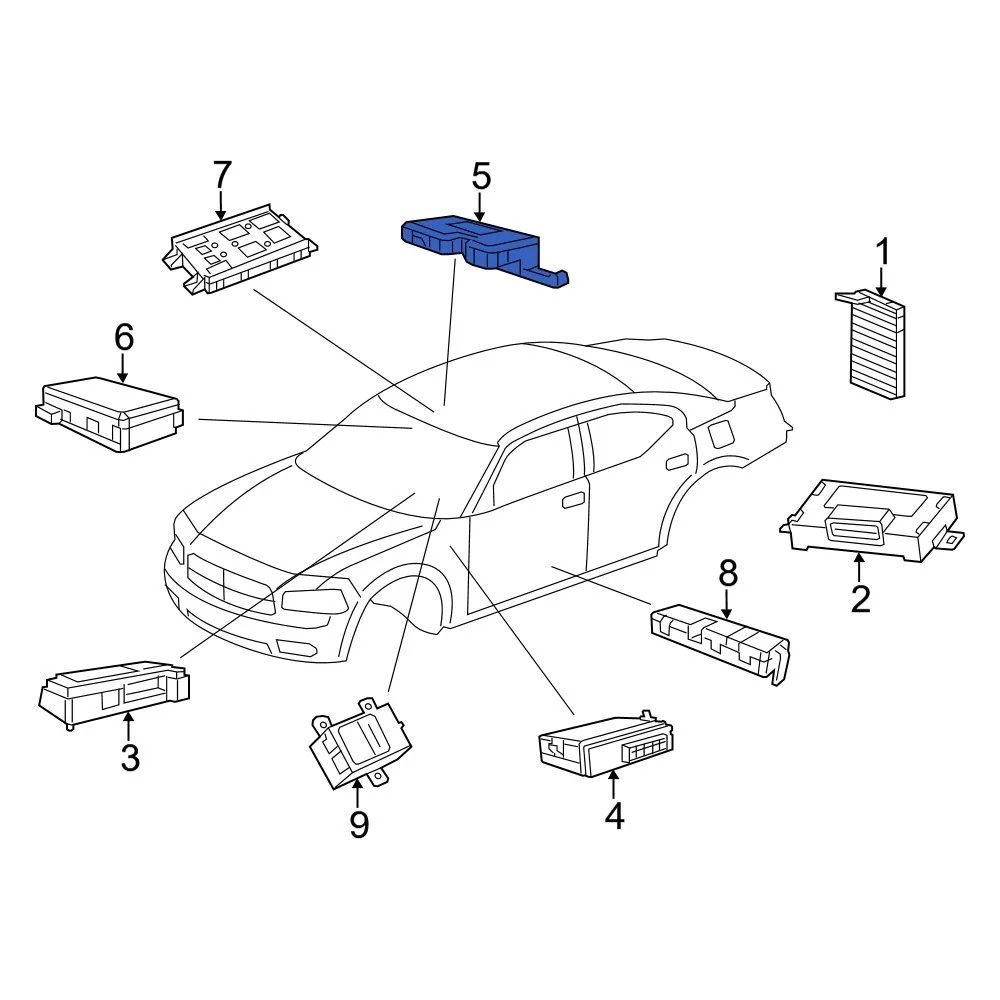 7
5
1
6
2
8
3
9
4