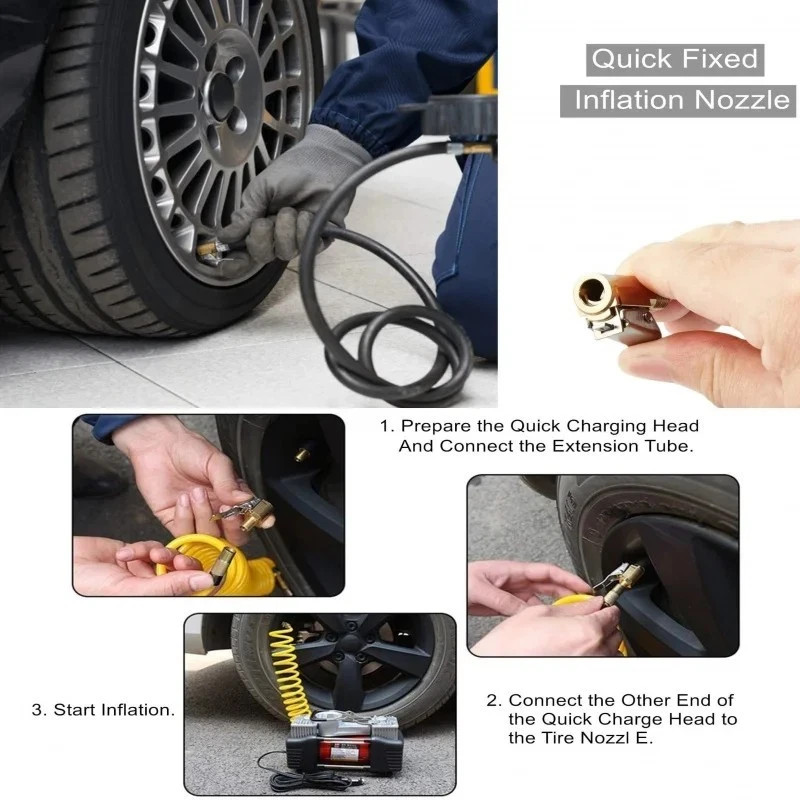 Quick Fixed
Inflation Nozzle

1. Prepare the Quick Charging Head And Connect the Extension Tube.

2. Connect the Other End of the Quick Charge Head to the Tire Nozzl E.

3. Start Inflation.