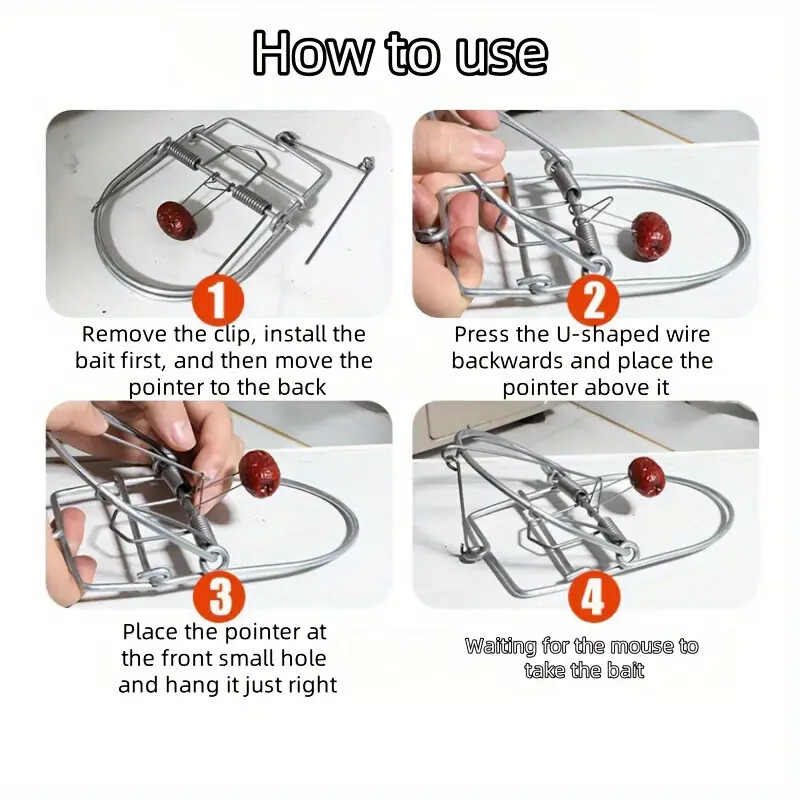 How to use

1
Remove the clip, install the bait first, and then move the pointer to the back

2
Press the U-shaped wire backwards and place the pointer above it

3
Place the pointer at the front small hole and hang it just right

4
Waiting for the mouse to take the bait