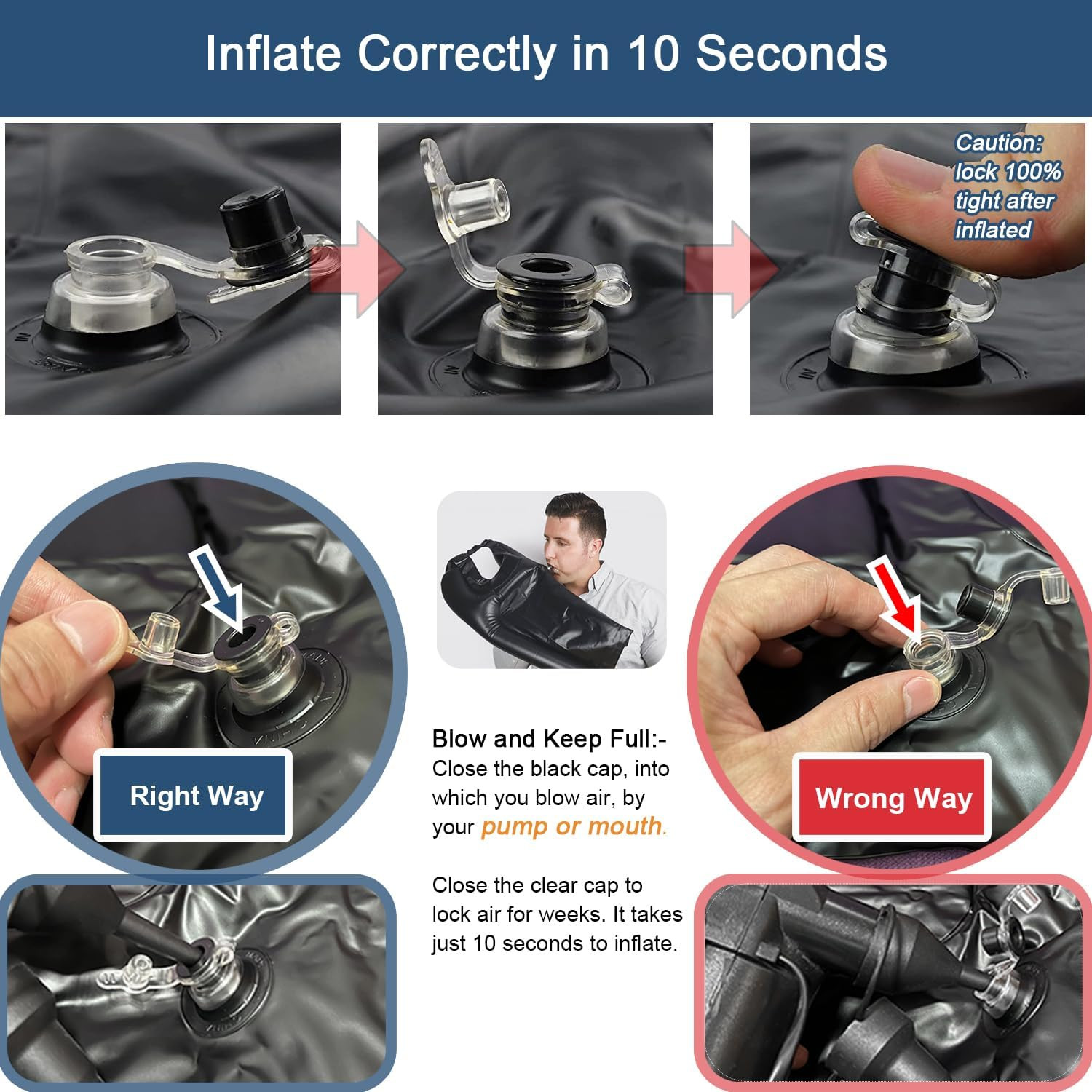 Inflate Correctly in 10 Seconds

Caution: lock 100% tight after inflated

Right Way

Blow and Keep Full:-
Close the black cap, into which you blow air, by your pump or mouth.

Close the clear cap to lock air for weeks. It takes just 10 seconds to inflate.

Wrong Way