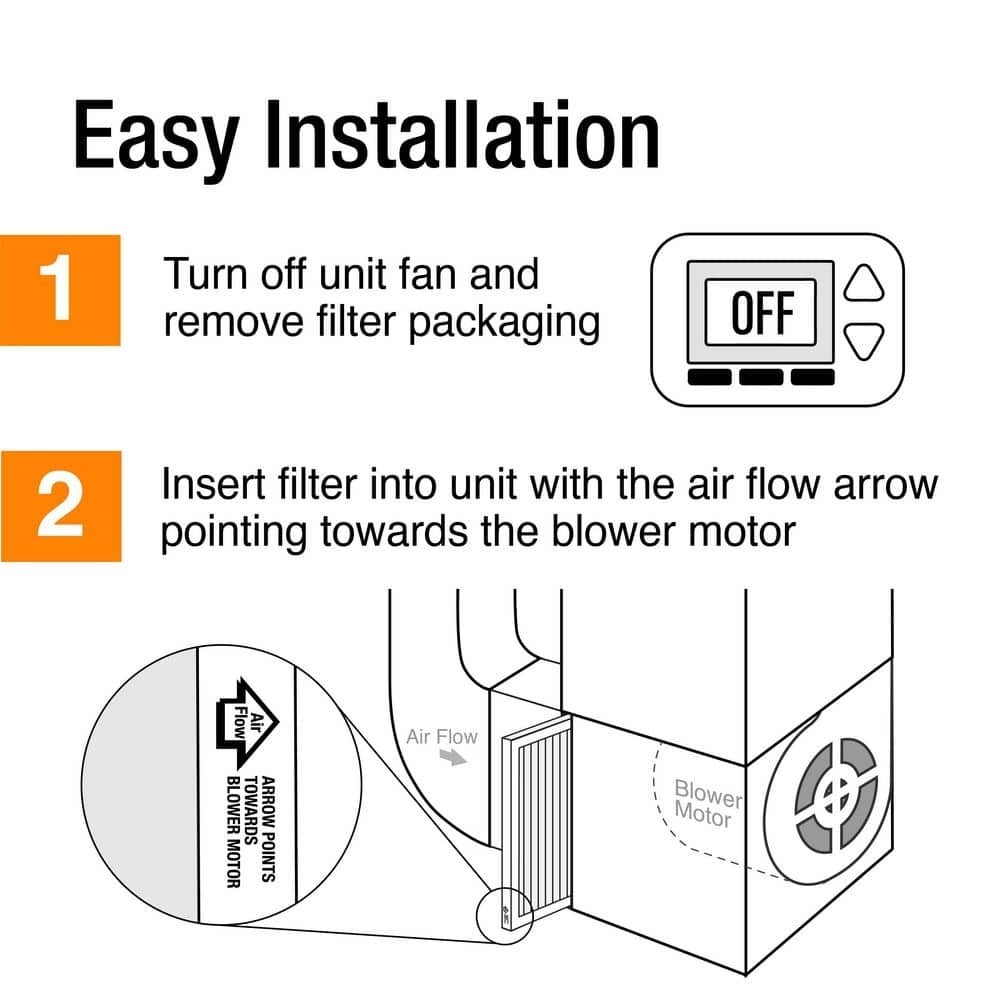 Easy Installation

1 Turn off unit fan and remove filter packaging

OFF

2 Insert filter into unit with the air flow arrow pointing towards the blower motor

Air Flow

ARROW POINTS TOWARDS BLOWER MOTOR

Air Flow

Blower Motor