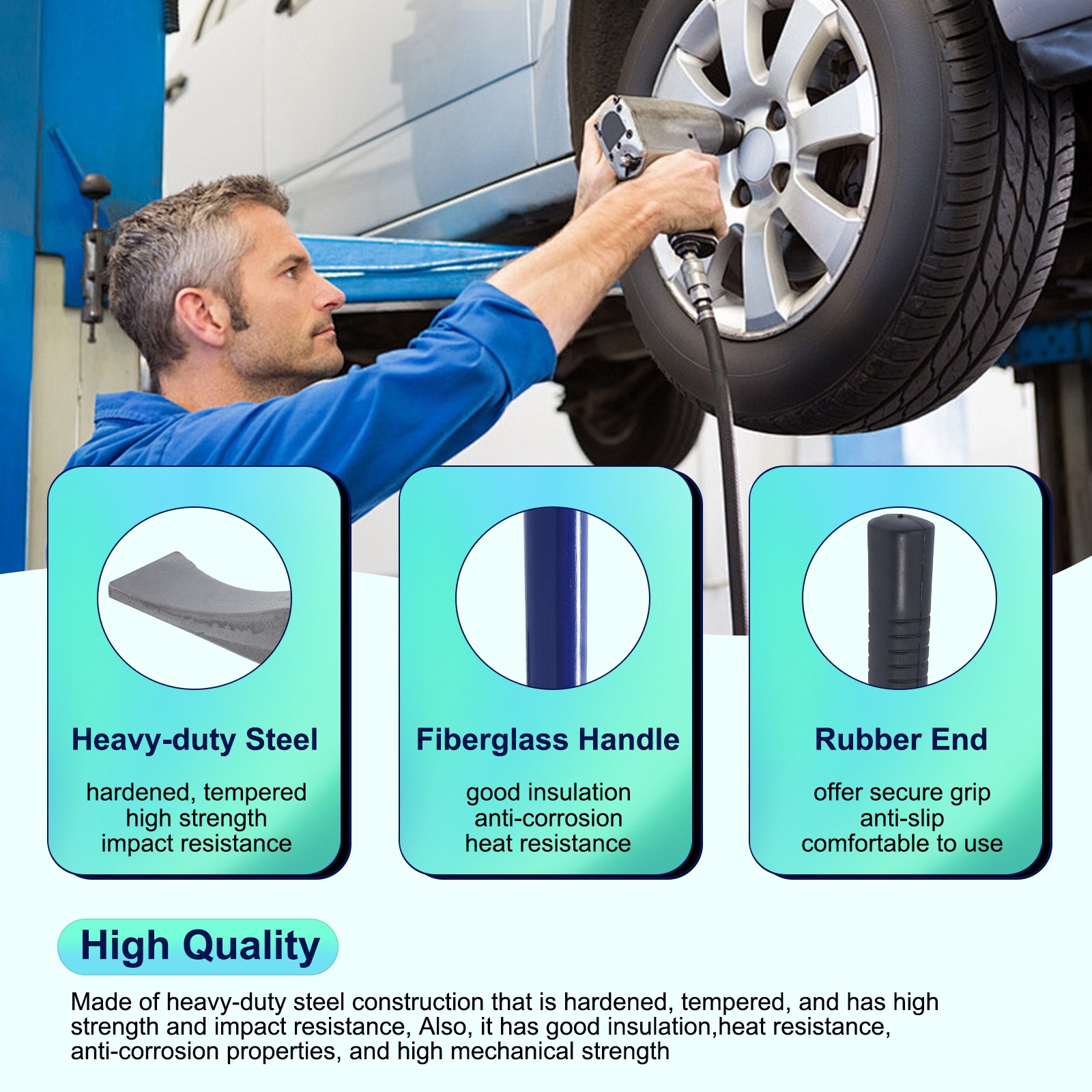 Heavy-duty Steel

hardened, tempered
high strength
impact resistance

Fiberglass Handle

good insulation
anti-corrosion
heat resistance

Rubber End

offer secure grip
anti-slip
comfortable to use

High Quality

Made of heavy-duty steel construction that is hardened, tempered, and has high strength and impact resistance, Also, it has good insulation,heat resistance, anti-corrosion properties, and high mechanical strength