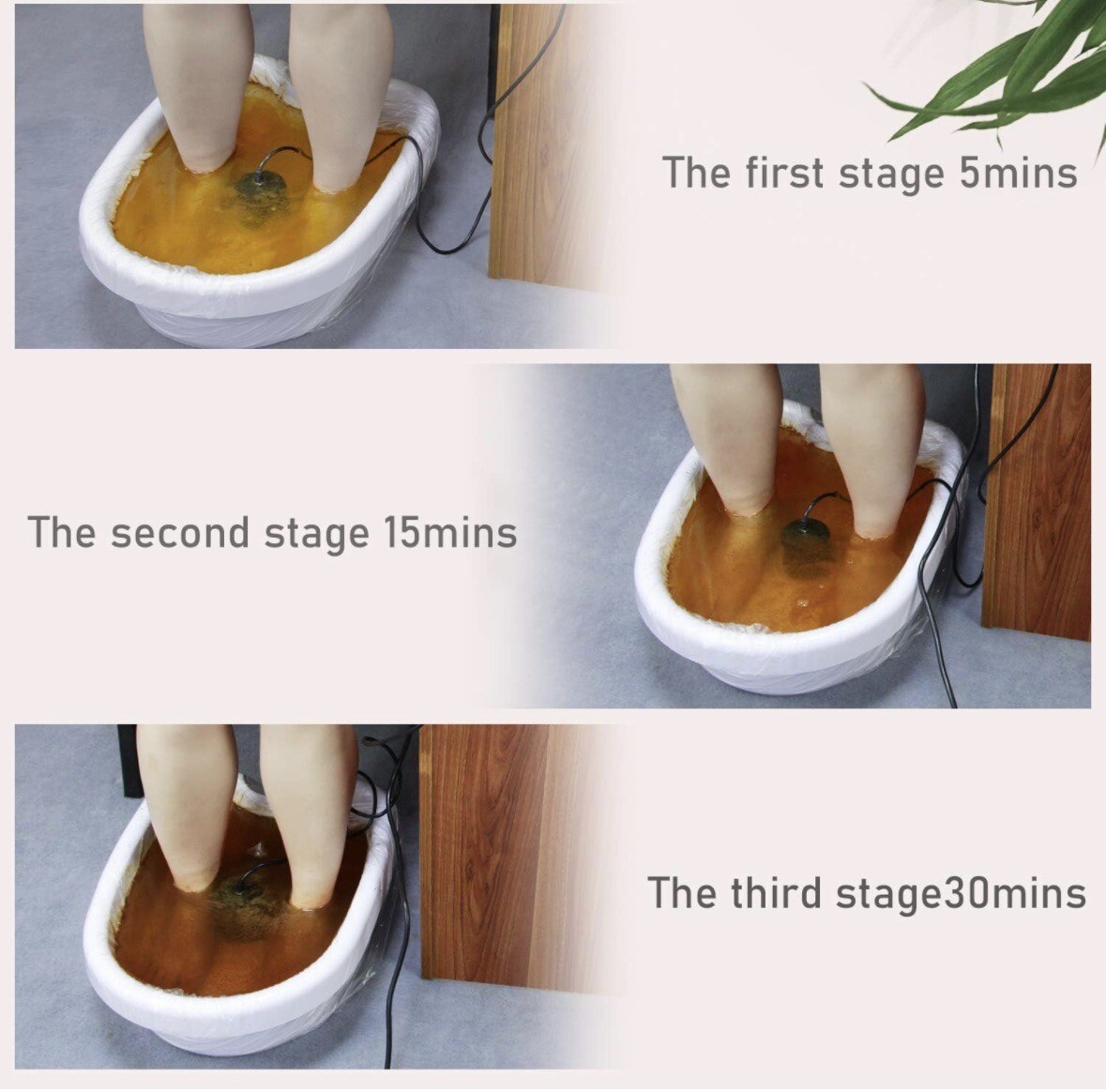 The first stage 5mins

The second stage 15mins

The third stage30mins