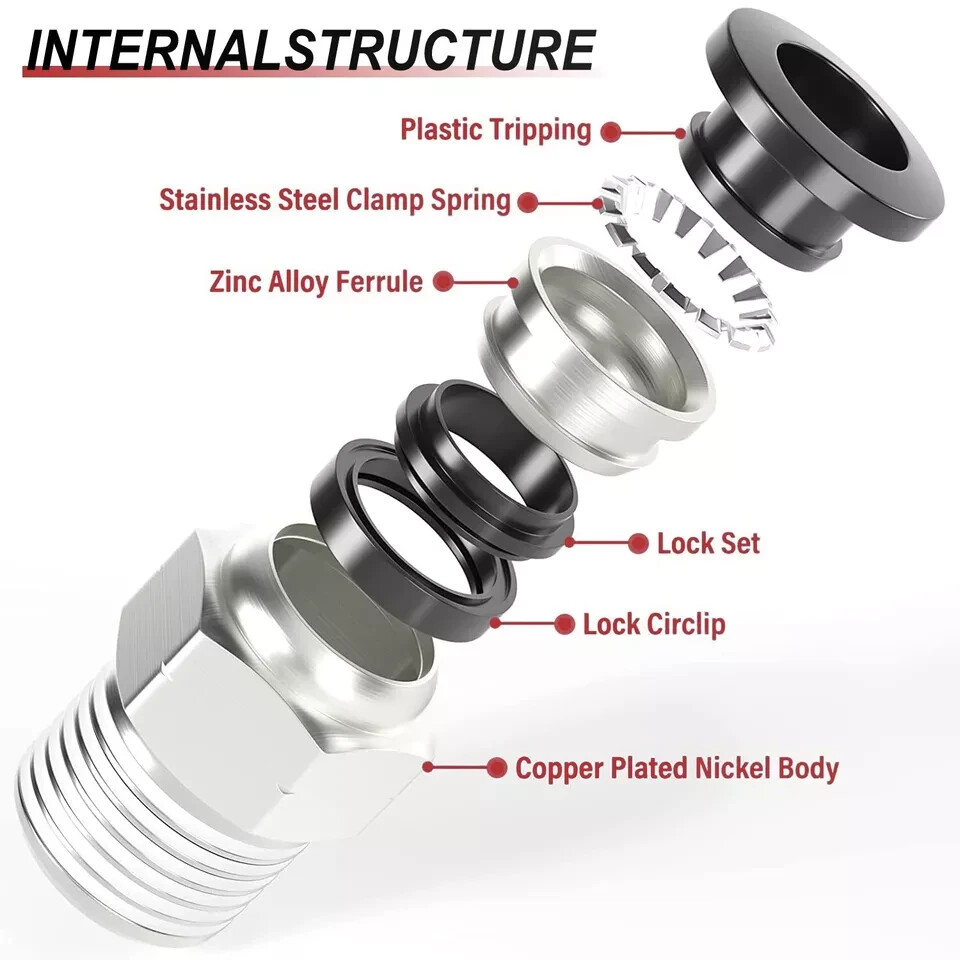 INTERNALSTRUCTURE

Plastic Tripping

Stainless Steel Clamp Spring

Zinc Alloy Ferrule

Lock Set

Lock Circlip

Copper Plated Nickel Body