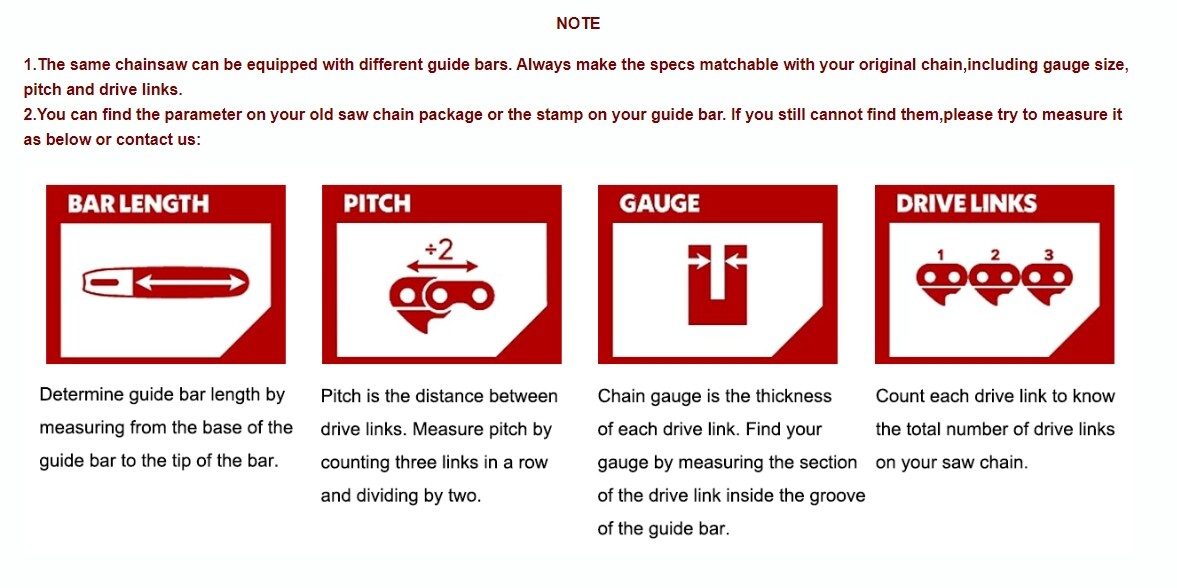 NOTE

1.The same chainsaw can be equipped with different guide bars. Always make the specs matchable with your original chain,including gauge size, pitch and drive links.
2.You can find the parameter on your old saw chain package or the stamp on your guide bar. If you still cannot find them,please try to measure it as below or contact us:

BAR LENGTH

Determine guide bar length by measuring from the base of the guide bar to the tip of the bar.

PITCH

÷2

Pitch is the distance between drive links. Measure pitch by counting three links in a row and dividing by two.

GAUGE

Chain gauge is the thickness of each drive link. Find your gauge by measuring the section of the drive link inside the groove of the guide bar.

DRIVE LINKS

1 2 3

Count each drive link to know the total number of drive links on your saw chain.