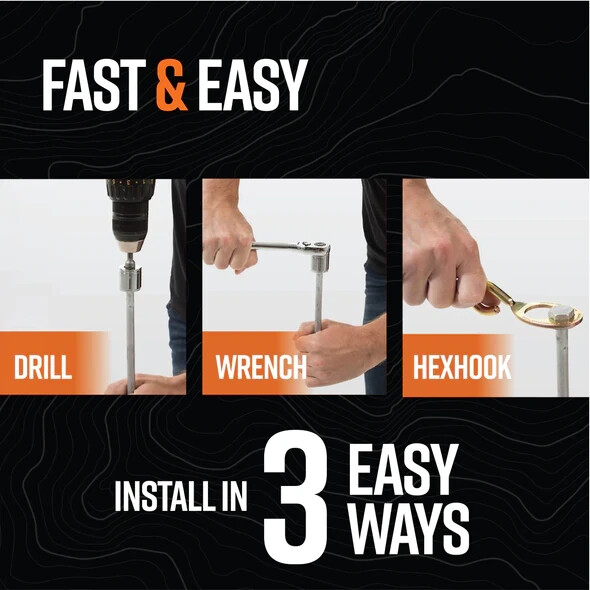 FAST & EASY

DRILL

WRENCH

HEXHOOK

INSTALL IN 3 EASY WAYS