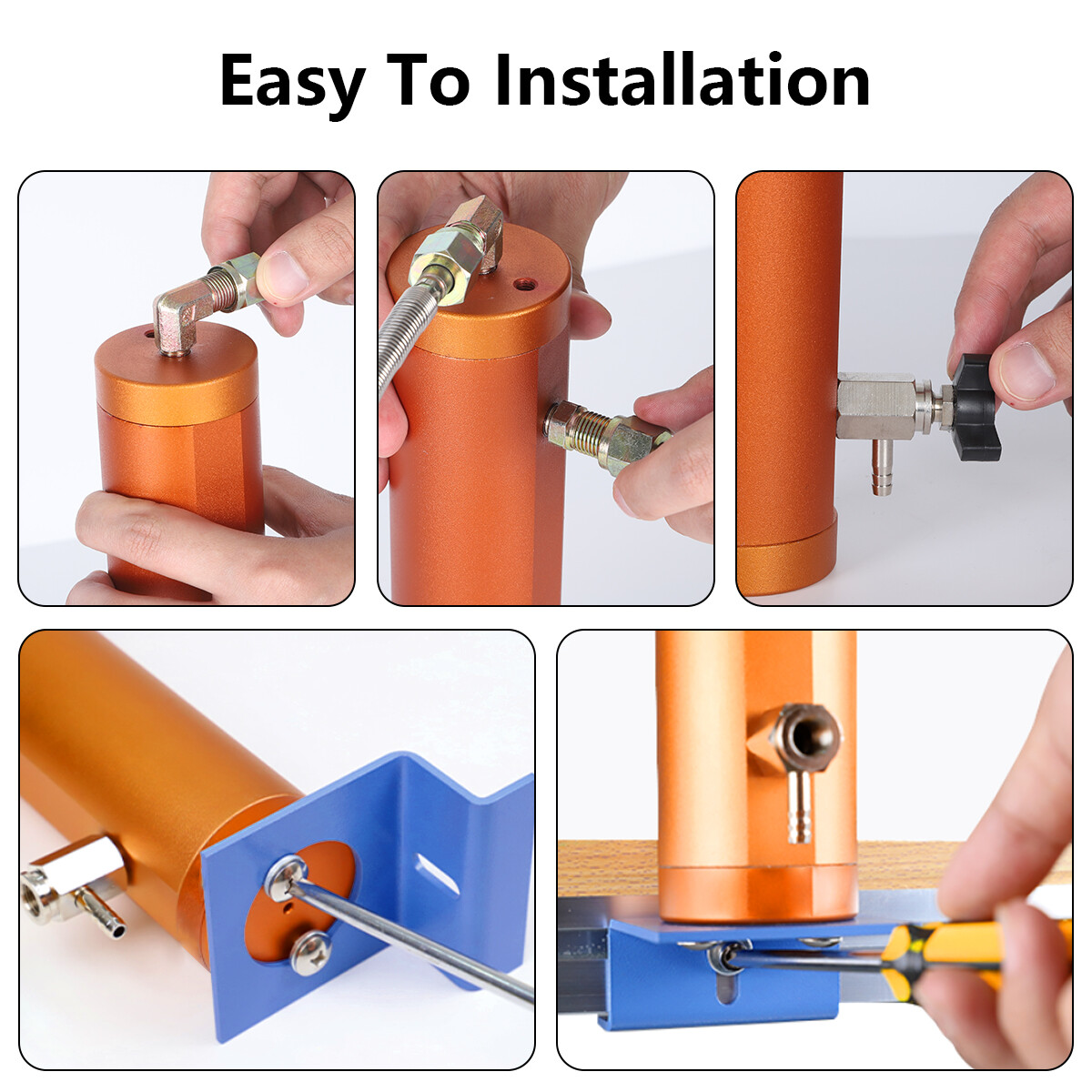 Easy To Installation