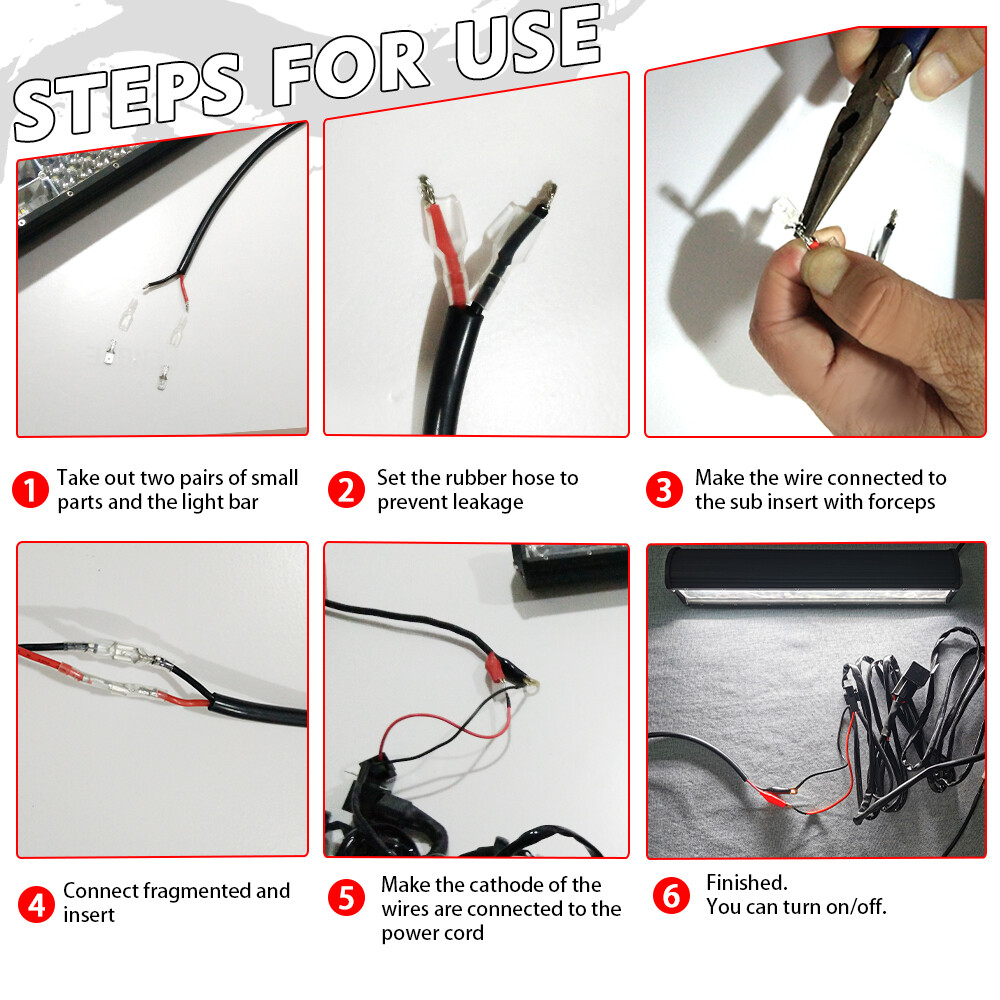 STEPS FOR USE

1 Take out two pairs of small parts and the light bar

2 Set the rubber hose to prevent leakage

3 Make the wire connected to the sub insert with forceps

4 Connect fragmented and insert

5 Make the cathode of the wires are connected to the power cord

6 Finished.
You can turn on/off.