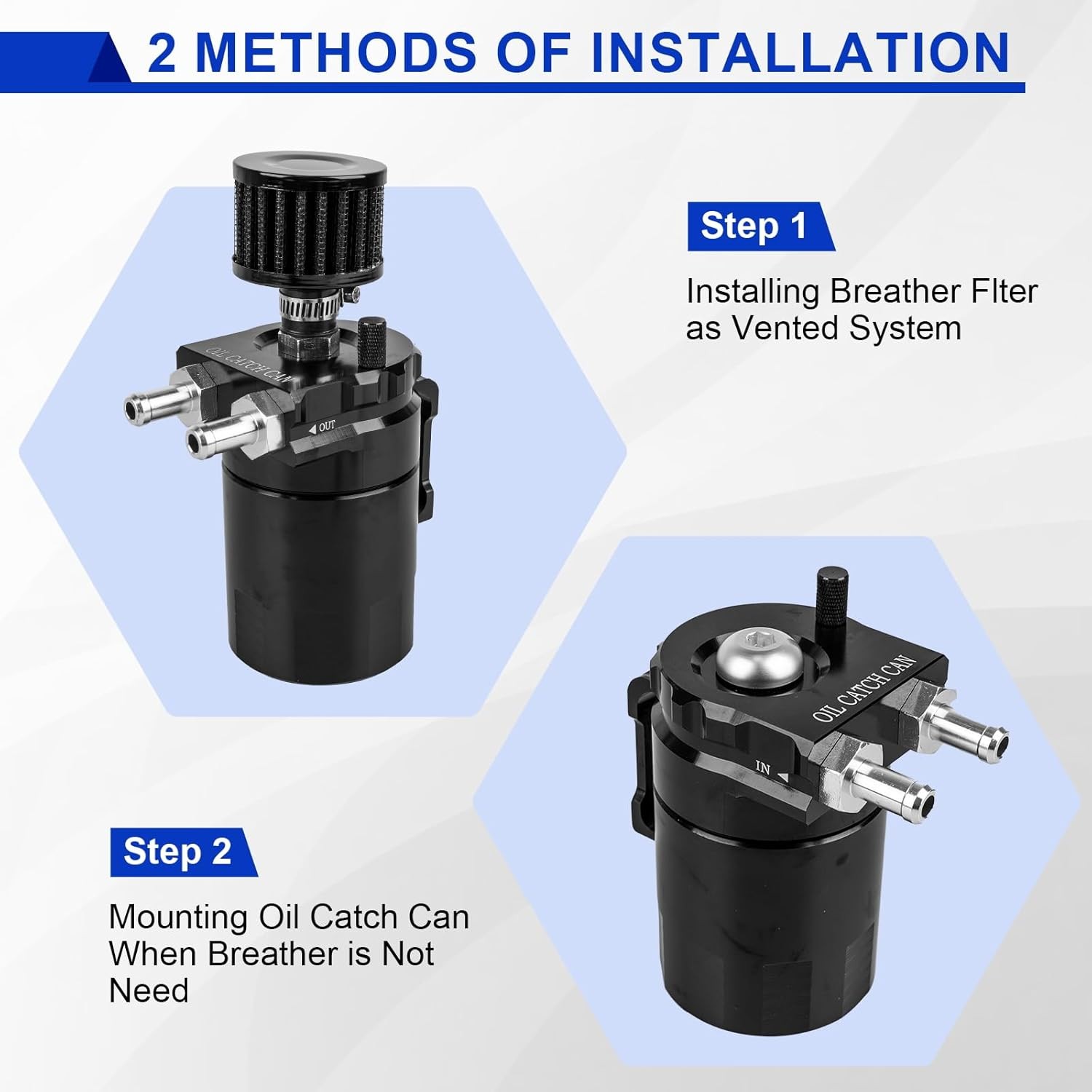 2 METHODS OF INSTALLATION

OIL CATCH CAN

OUT

Step 1

Installing Breather Flter as Vented System

OIL CATCH CAN

IN

Step 2

Mounting Oil Catch Can When Breather is Not Need