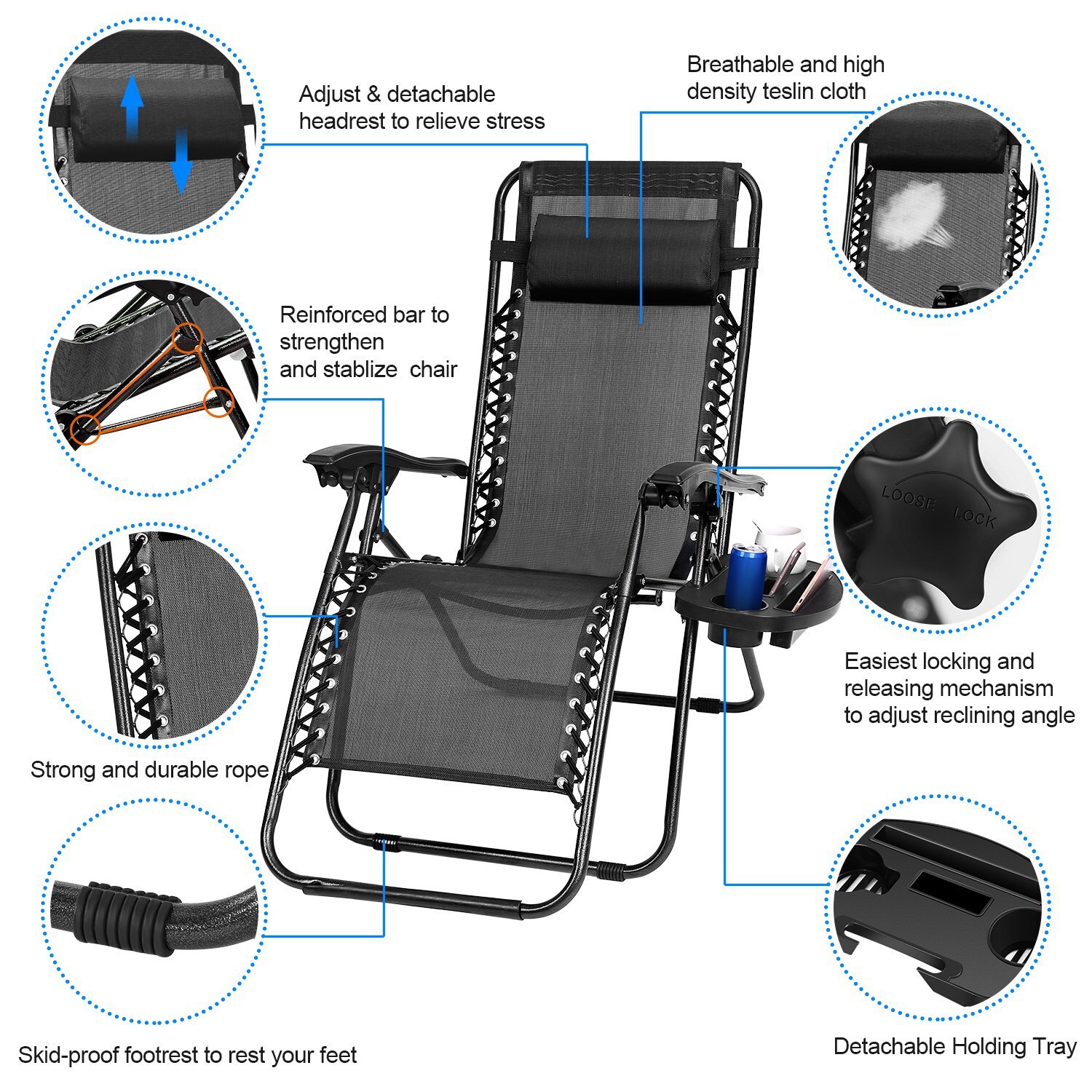 Adjust & detachable headrest to relieve stress

Breathable and high density teslin cloth

Reinforced bar to strengthen and stablize chair

LOOSE LOCK

Easiest locking and releasing mechanism to adjust reclining angle

Strong and durable rope

Skid-proof footrest to rest your feet

Detachable Holding Tray