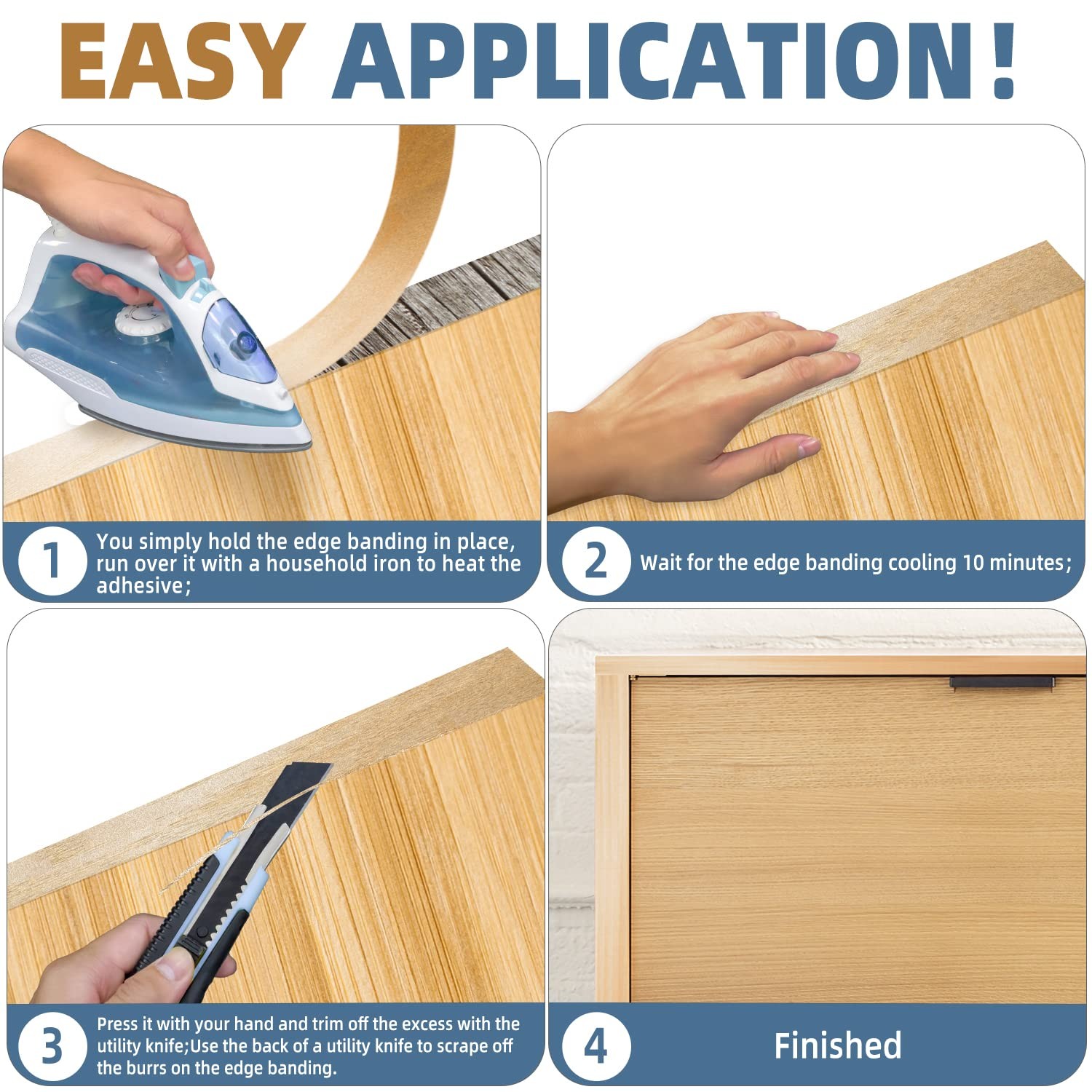 EASY APPLICATION!

1 You simply hold the edge banding in place, run over it with a household iron to heat the adhesive;

2 Wait for the edge banding cooling 10 minutes;

3 Press it with your hand and trim off the excess with the utility knife;Use the back of a utility knife to scrape off the burrs on the edge banding.

4 Finished