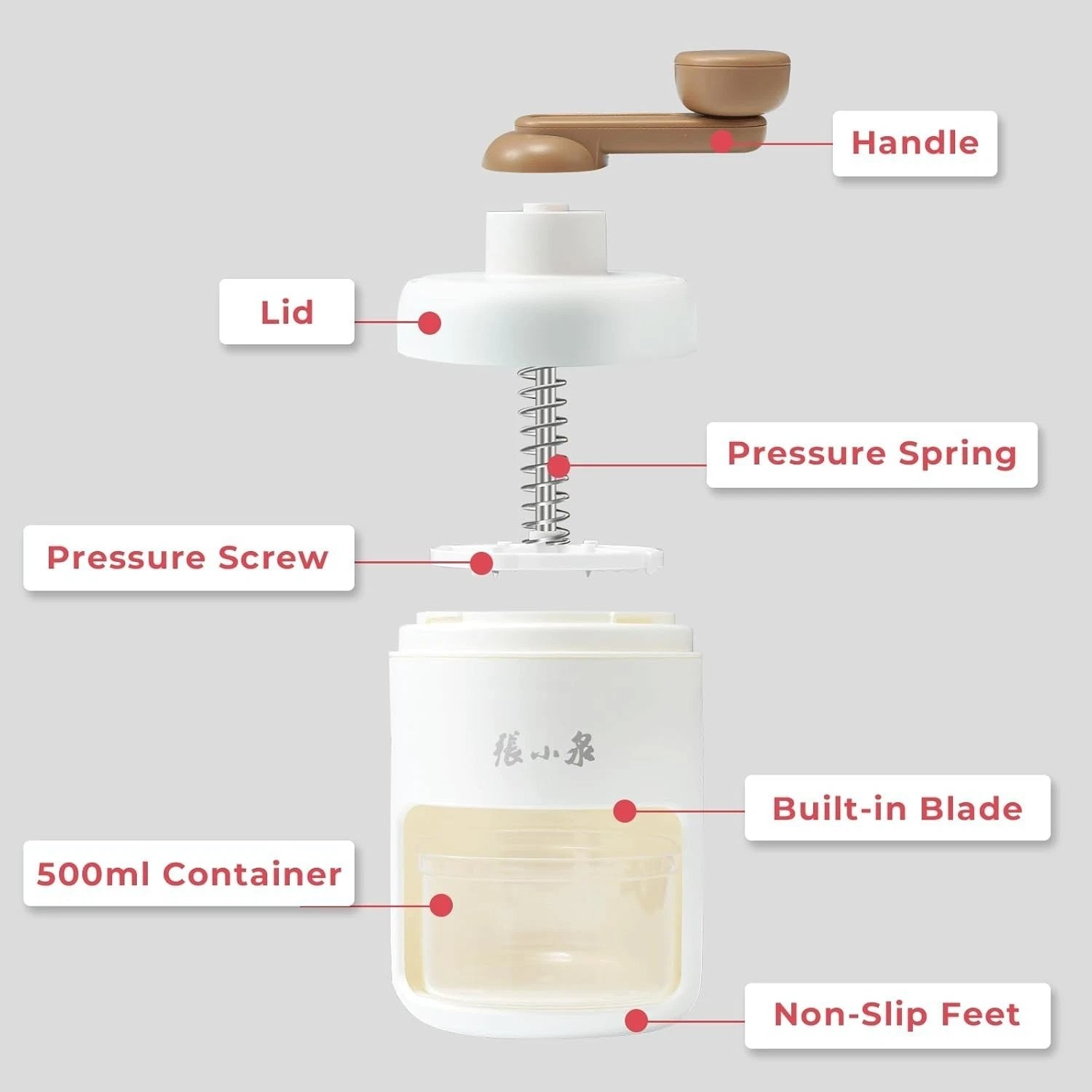 Handle

Lid

Pressure Spring

Pressure Screw

張小泉

Built-in Blade

500ml Container

Non-Slip Feet