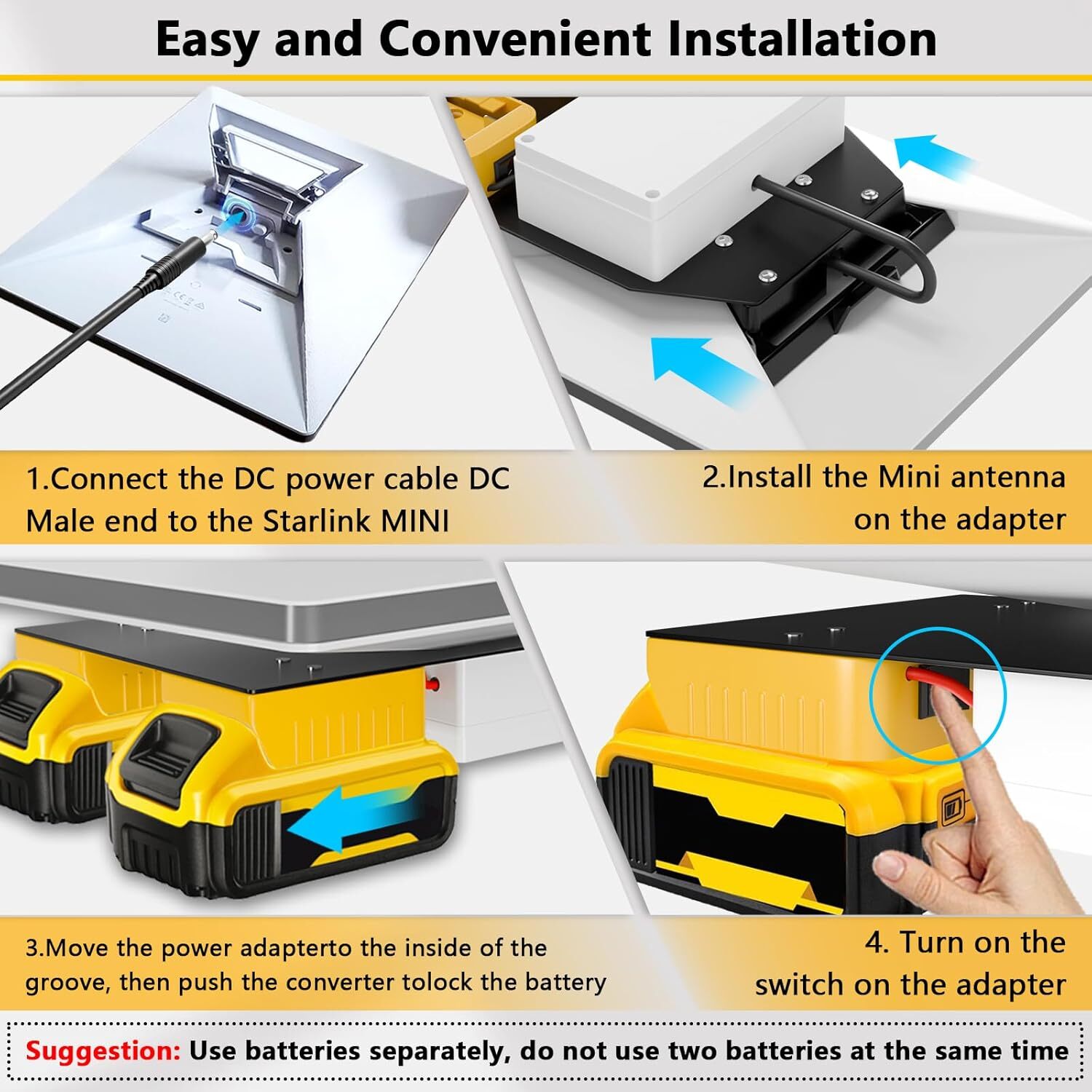 Easy and Convenient Installation

1.Connect the DC power cable DC Male end to the Starlink MINI

2.Install the Mini antenna on the adapter

3.Move the power adapterto the inside of the groove, then push the converter tolock the battery

4. Turn on the switch on the adapter

Suggestion: Use batteries separately, do not use two batteries at the same time