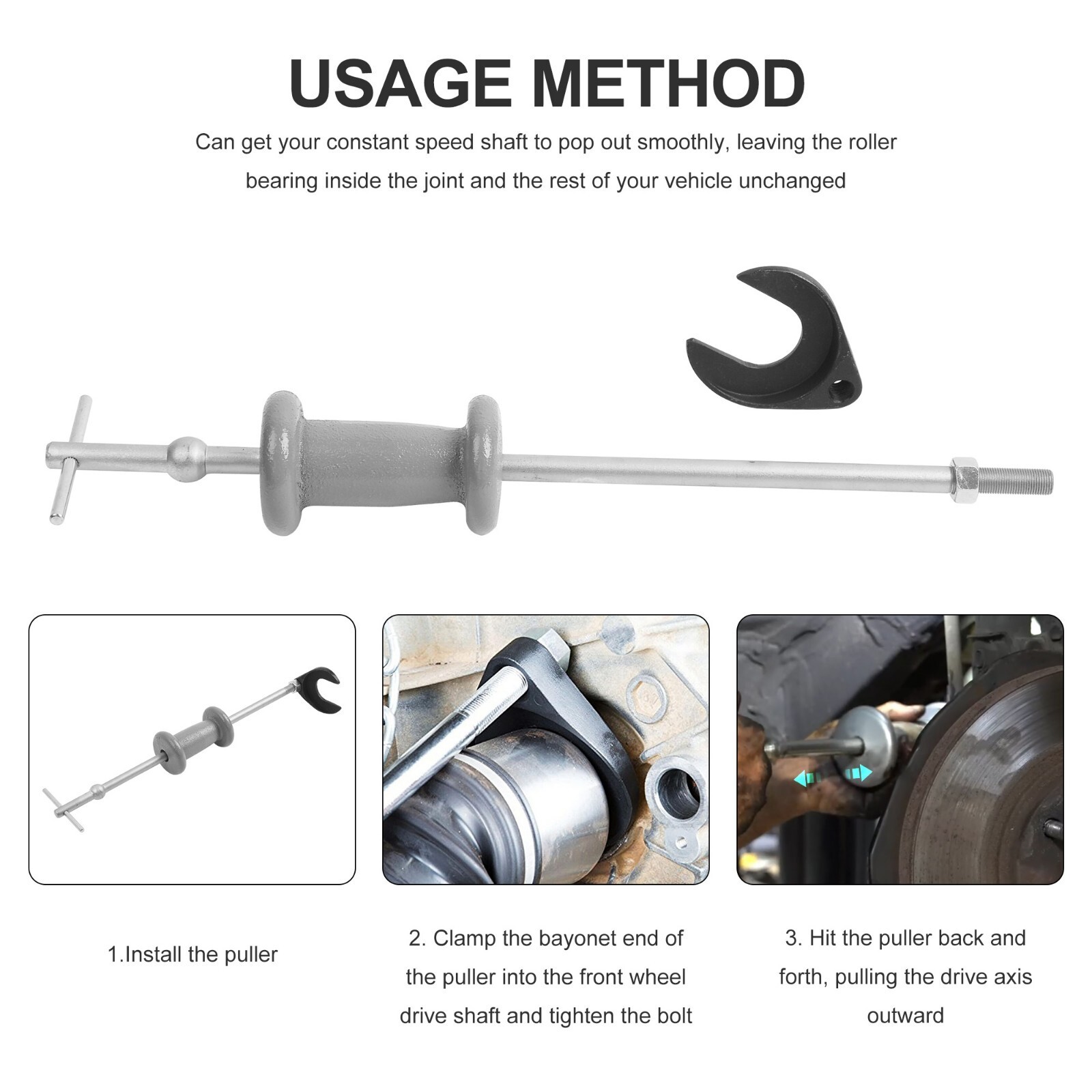 USAGE METHOD

Can get your constant speed shaft to pop out smoothly, leaving the roller bearing inside the joint and the rest of your vehicle unchanged

1.Install the puller

2. Clamp the bayonet end of the puller into the front wheel drive shaft and tighten the bolt

3. Hit the puller back and forth, pulling the drive axis outward