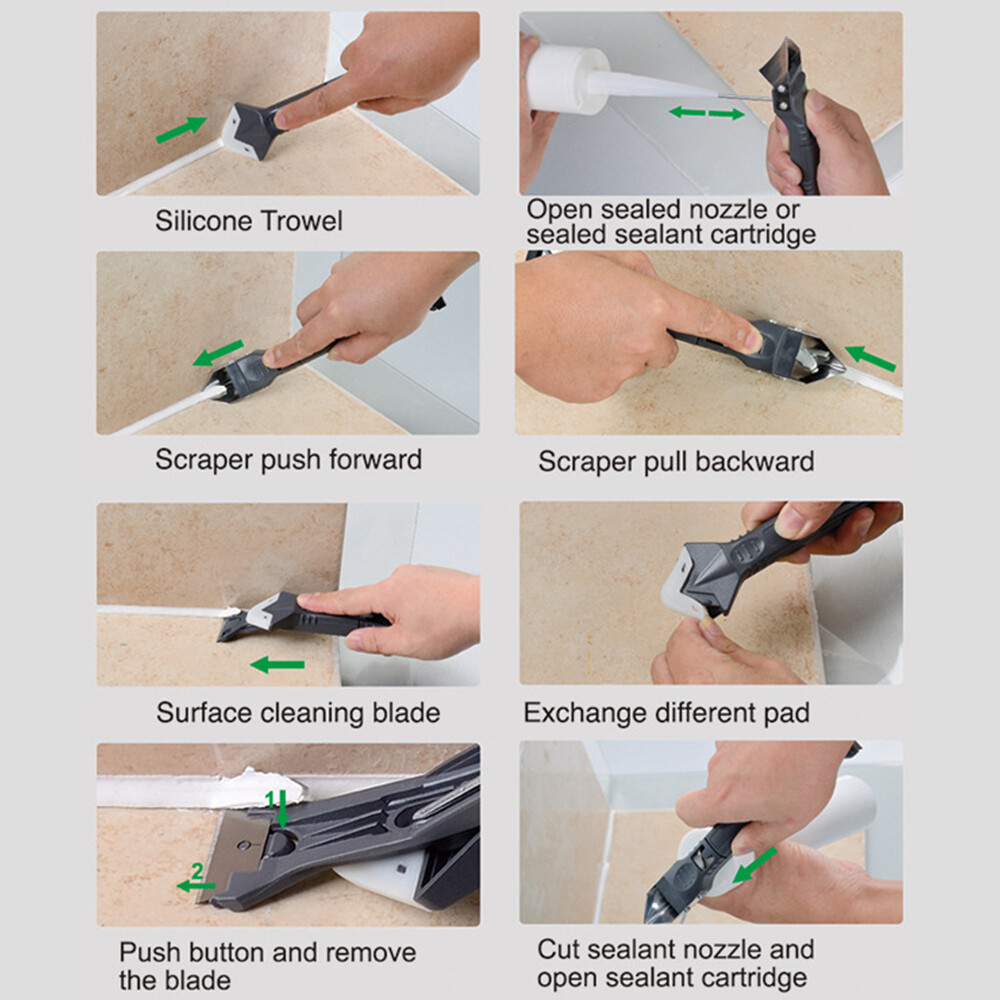 Silicone Trowel

Open sealed nozzle or sealed sealant cartridge

Scraper push forward

Scraper pull backward

Surface cleaning blade

Exchange different pad

1

2

Push button and remove the blade

Cut sealant nozzle and open sealant cartridge