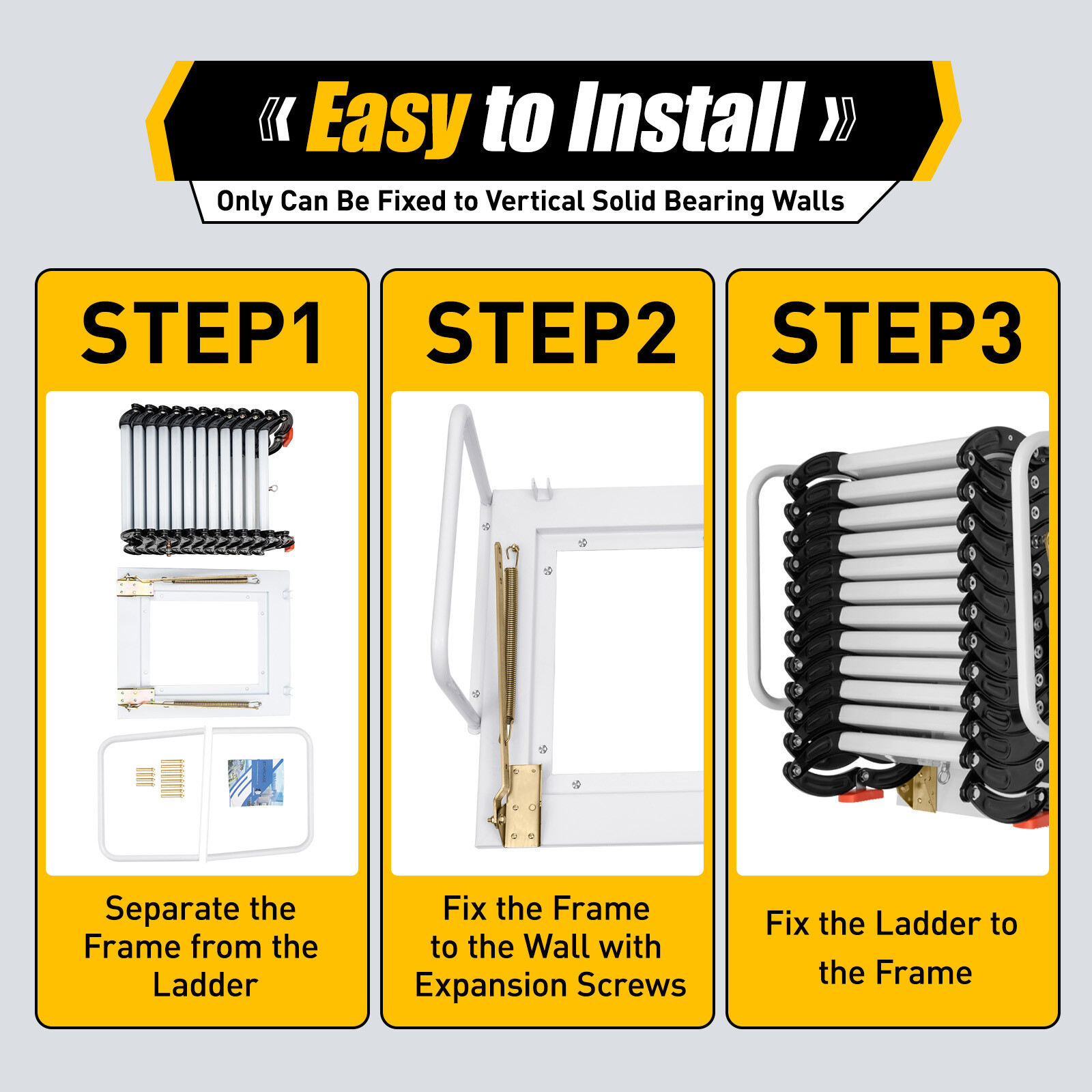 « Easy to Install »

Only Can Be Fixed to Vertical Solid Bearing Walls

STEP1

Separate the Frame from the Ladder

STEP2

Fix the Frame to the Wall with Expansion Screws

STEP3

Fix the Ladder to the Frame