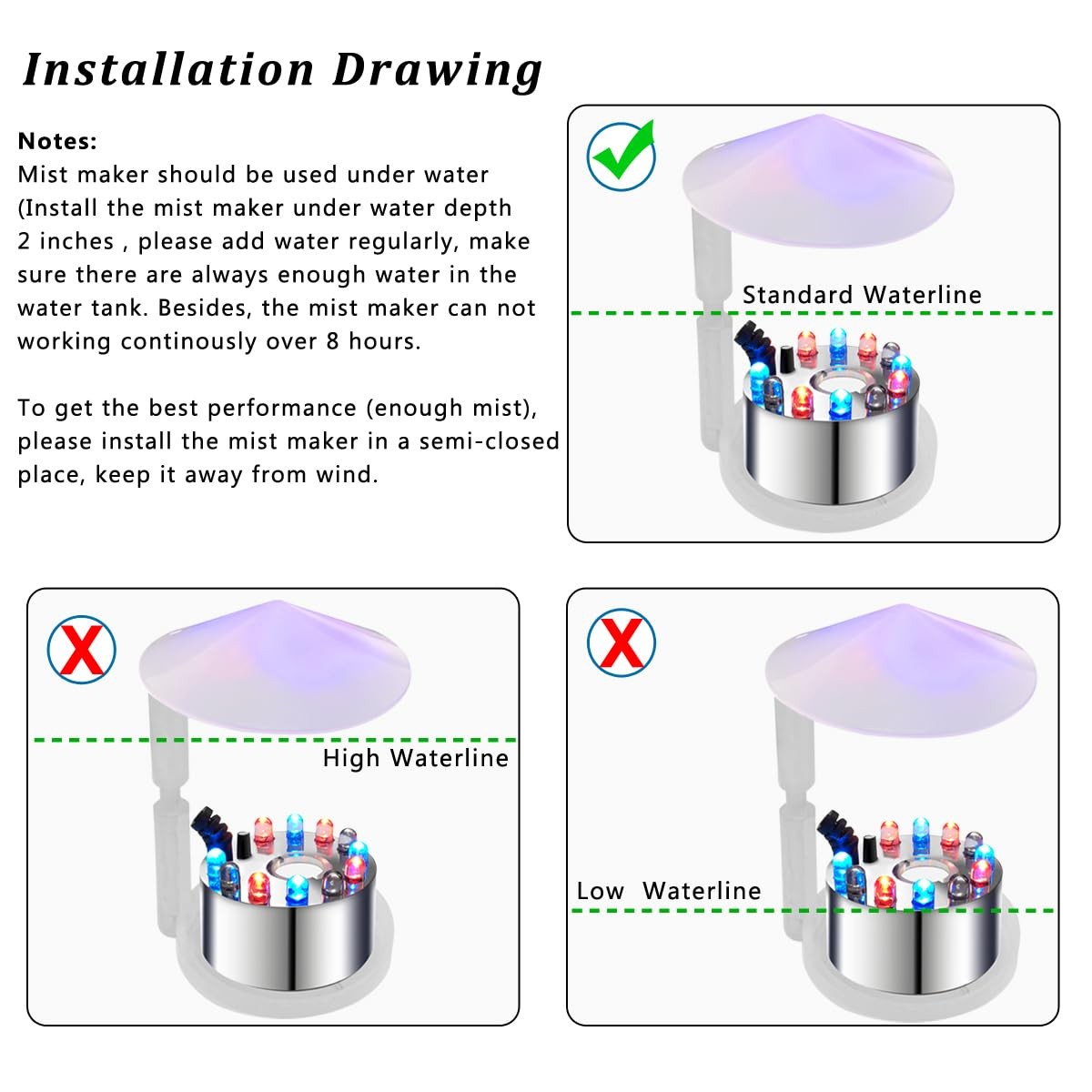 Installation Drawing

Notes:
Mist maker should be used under water (Install the mist maker under water depth 2 inches , please add water regularly, make sure there are always enough water in the water tank. Besides, the mist maker can not working continously over 8 hours.

To get the best performance (enough mist), please install the mist maker in a semi-closed place, keep it away from wind.

Standard Waterline

High Waterline

Low Waterline