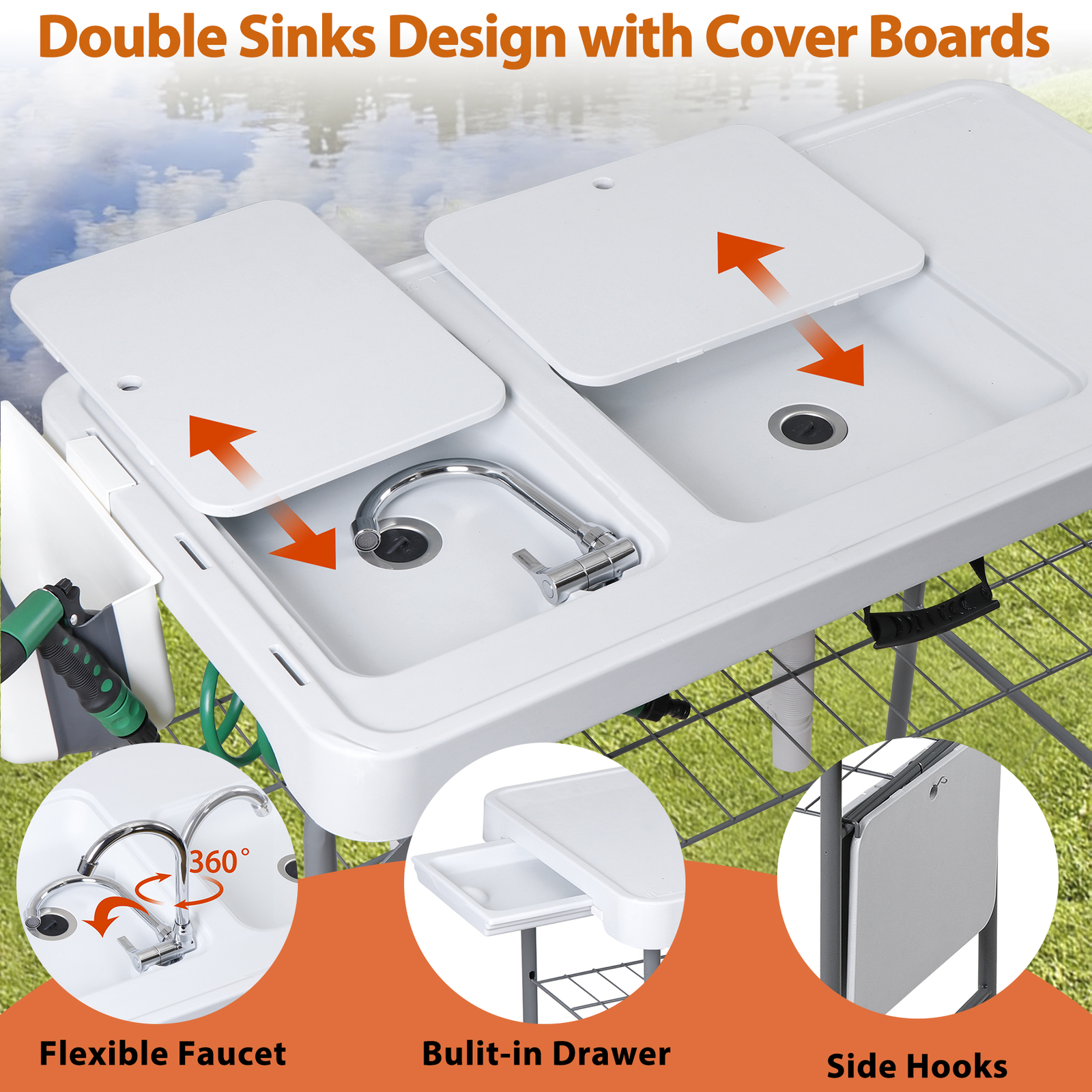 Double Sinks Design with Cover Boards

360°

Flexible Faucet

Bulit-in Drawer

Side Hooks