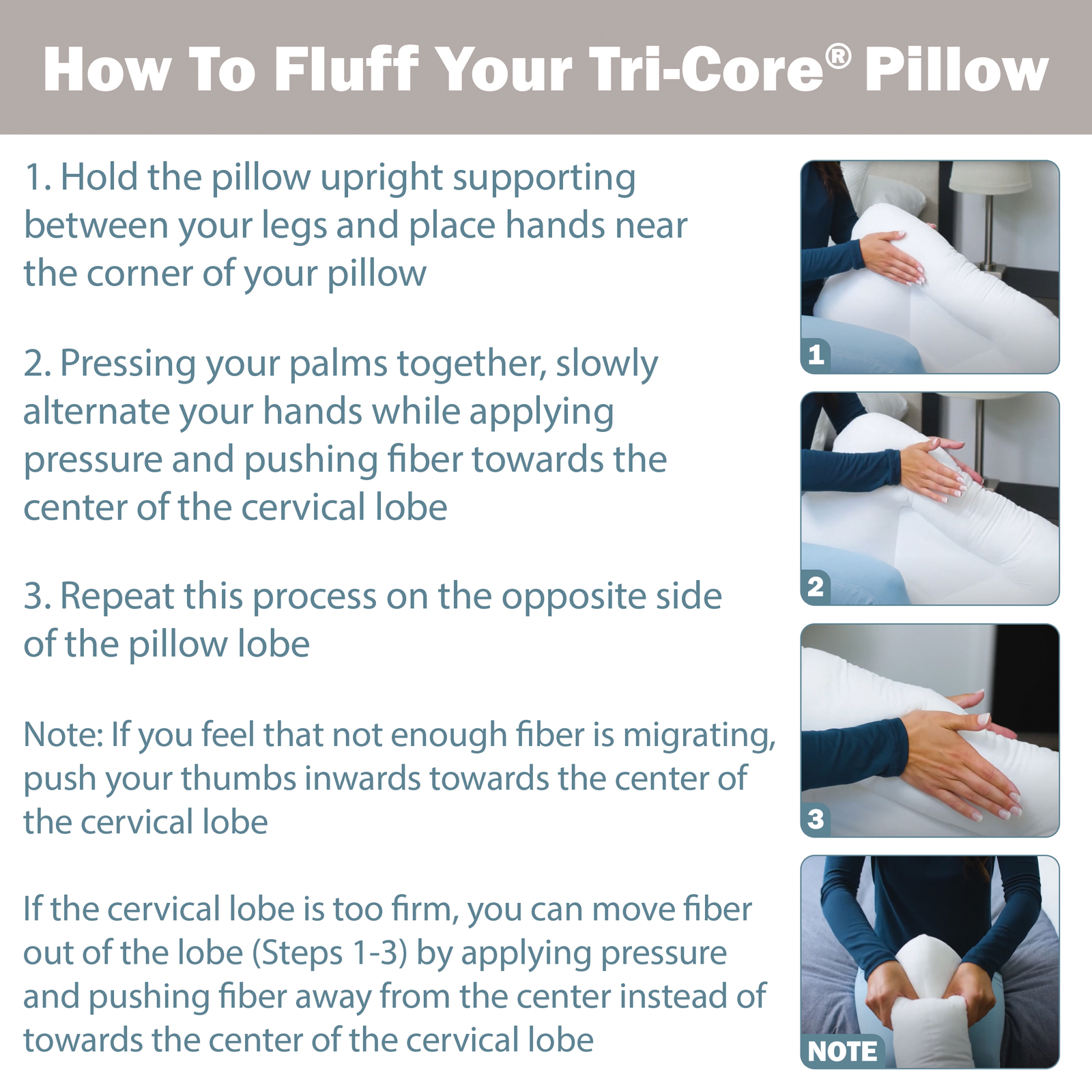 How To Fluff Your Tri-Core® Pillow

1. Hold the pillow upright supporting between your legs and place hands near the corner of your pillow

2. Pressing your palms together, slowly alternate your hands while applying pressure and pushing fiber towards the center of the cervical lobe

3. Repeat this process on the opposite side of the pillow lobe

Note: If you feel that not enough fiber is migrating, push your thumbs inwards towards the center of the cervical lobe

If the cervical lobe is too firm, you can move fiber out of the lobe (Steps 1-3) by applying pressure and pushing fiber away from the center instead of towards the center of the cervical lobe

1

2

3

NOTE