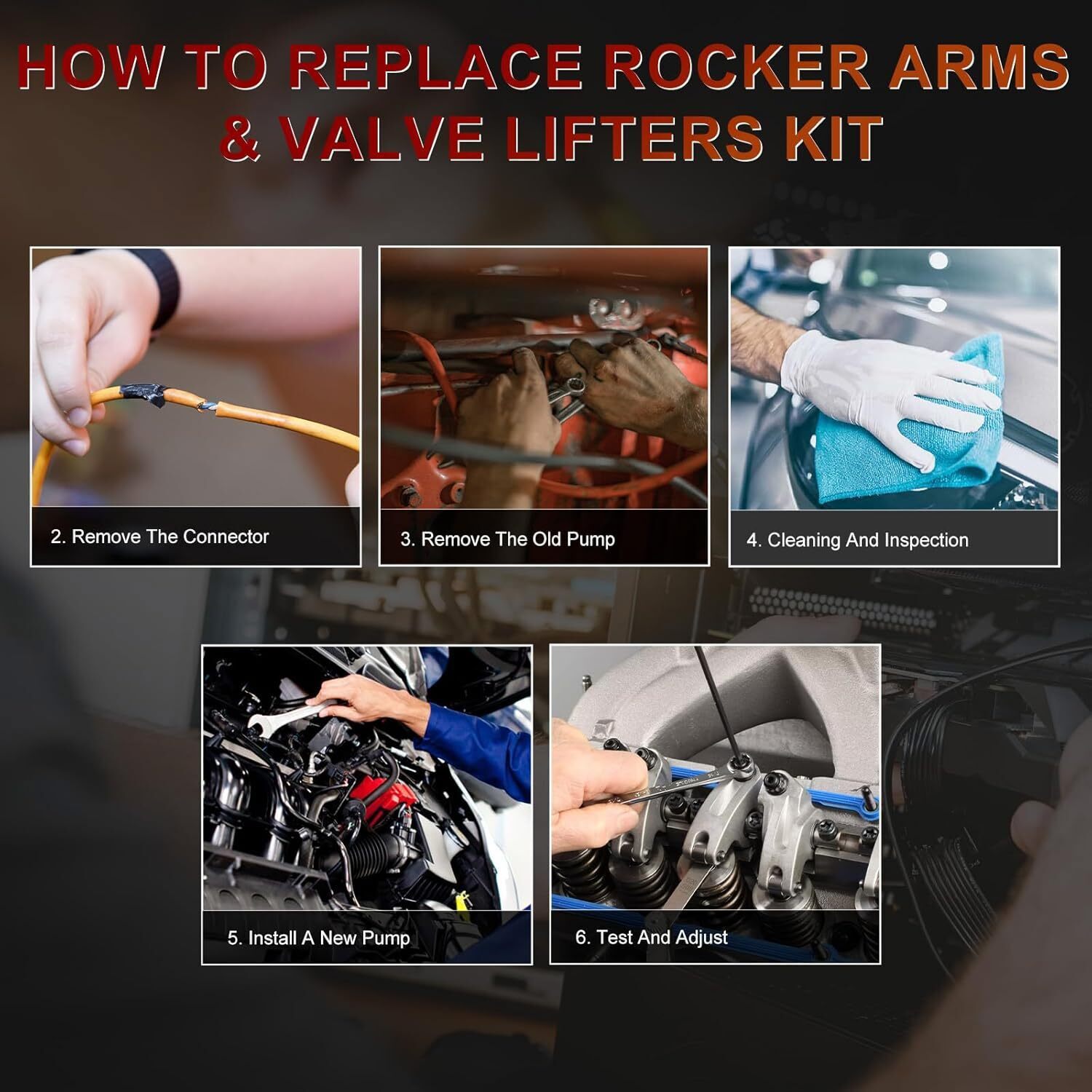 HOW TO REPLACE ROCKER ARMS & VALVE LIFTERS KIT

2. Remove The Connector

3. Remove The Old Pump

4. Cleaning And Inspection

5. Install A New Pump

6. Test And Adjust