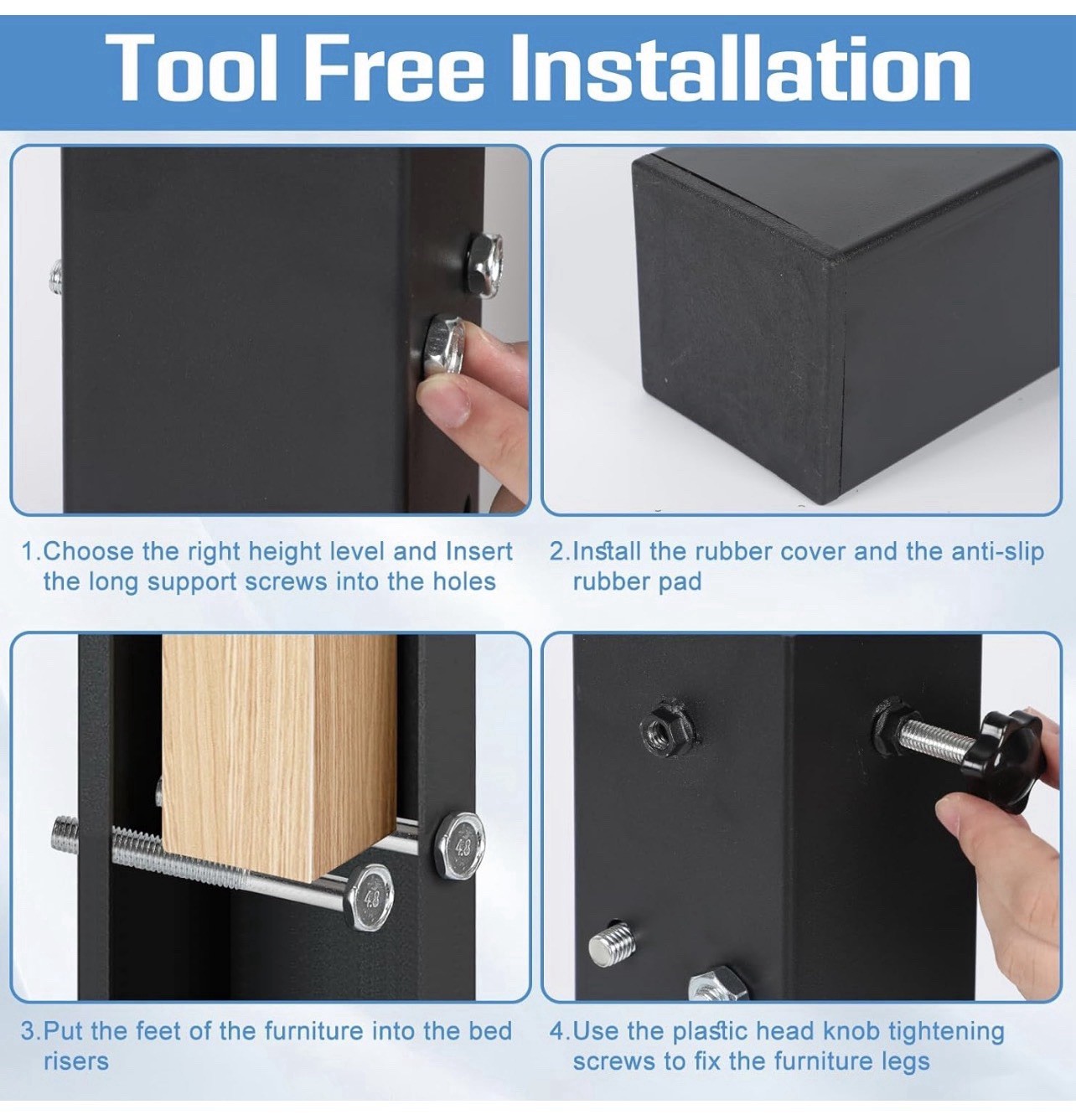 Tool Free Installation

1.Choose the right height level and Insert the long support screws into the holes

2.Install the rubber cover and the anti-slip rubber pad

4.8

4.8

3.Put the feet of the furniture into the bed risers

4.Use the plastic head knob tightening screws to fix the furniture legs