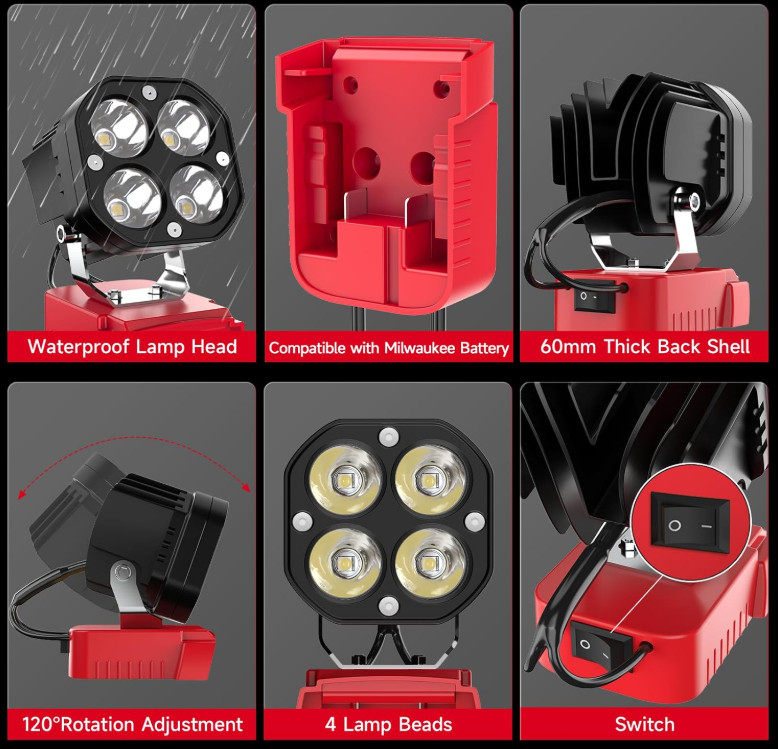 Waterproof Lamp Head

Compatible with Milwaukee Battery

60mm Thick Back Shell

120°Rotation Adjustment

4 Lamp Beads

Switch