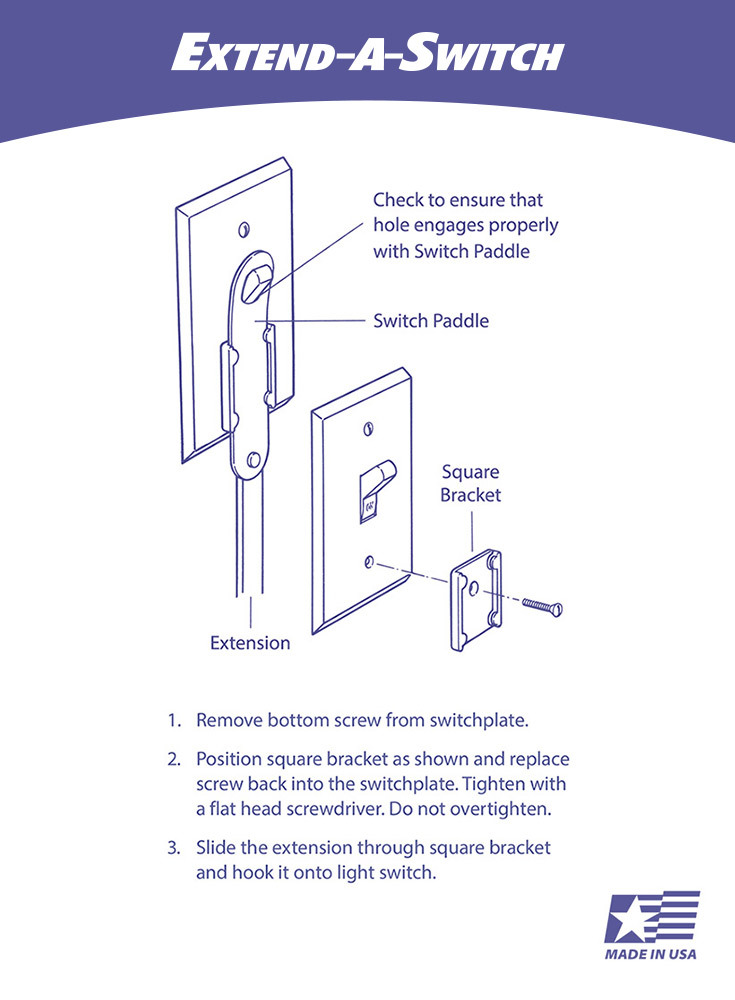 EXTEND-A-SWITCH

Check to ensure that hole engages properly with Switch Paddle

Switch Paddle

Square Bracket

Extension

1. Remove bottom screw from switchplate.

2. Position square bracket as shown and replace screw back into the switchplate. Tighten with a flat head screwdriver. Do not overtighten.

3. Slide the extension through square bracket and hook it onto light switch.

MADE IN USA