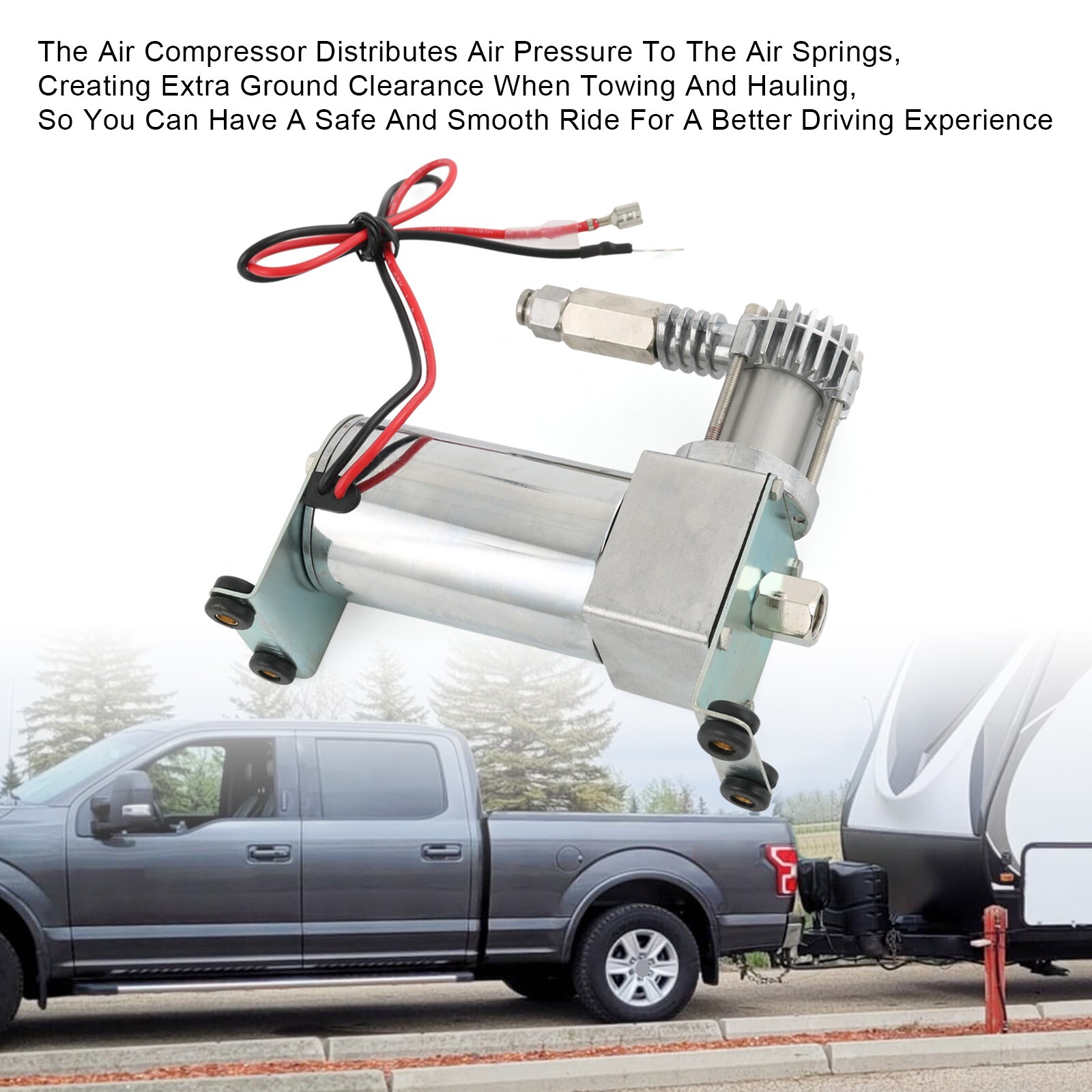 The Air Compressor Distributes Air Pressure To The Air Springs, Creating Extra Ground Clearance When Towing And Hauling, So You Can Have A Safe And Smooth Ride For A Better Driving Experience