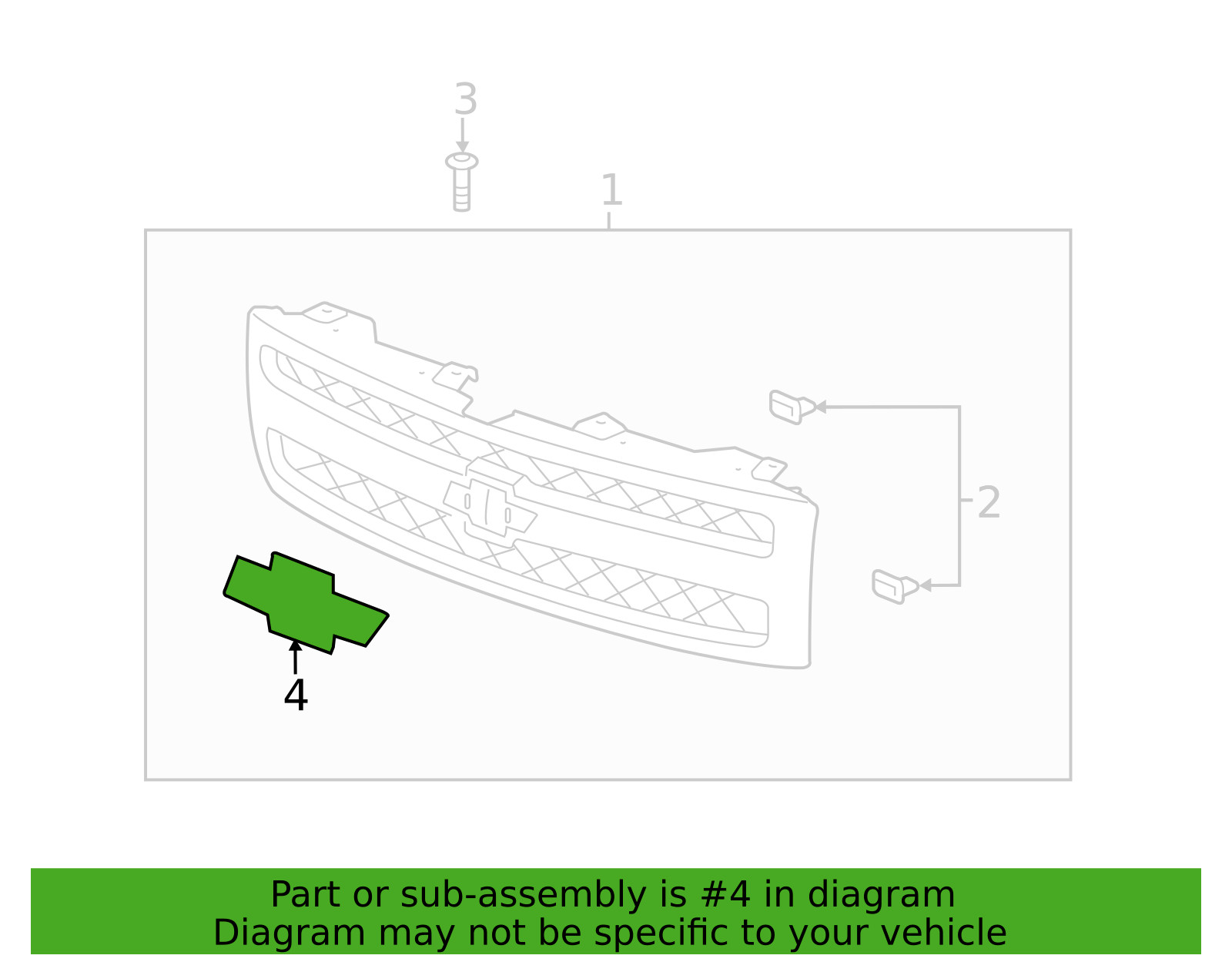 3
1
2
4

Part or sub-assembly is #4 in diagram
Diagram may not be specific to your vehicle