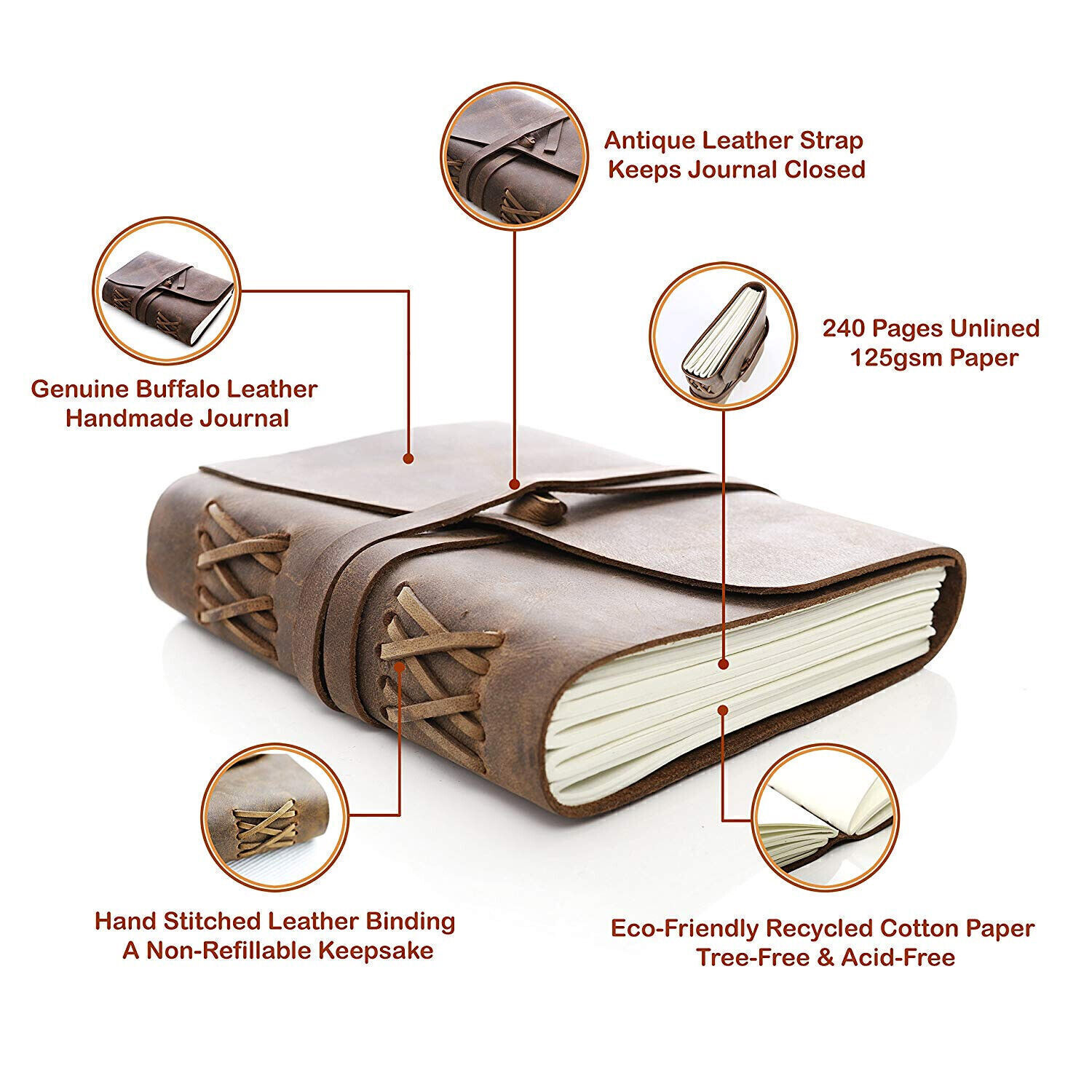 Antique Leather Strap
Keeps Journal Closed

Genuine Buffalo Leather
Handmade Journal

240 Pages Unlined
125gsm Paper

Hand Stitched Leather Binding
A Non-Refillable Keepsake

Eco-Friendly Recycled Cotton Paper
Tree-Free & Acid-Free