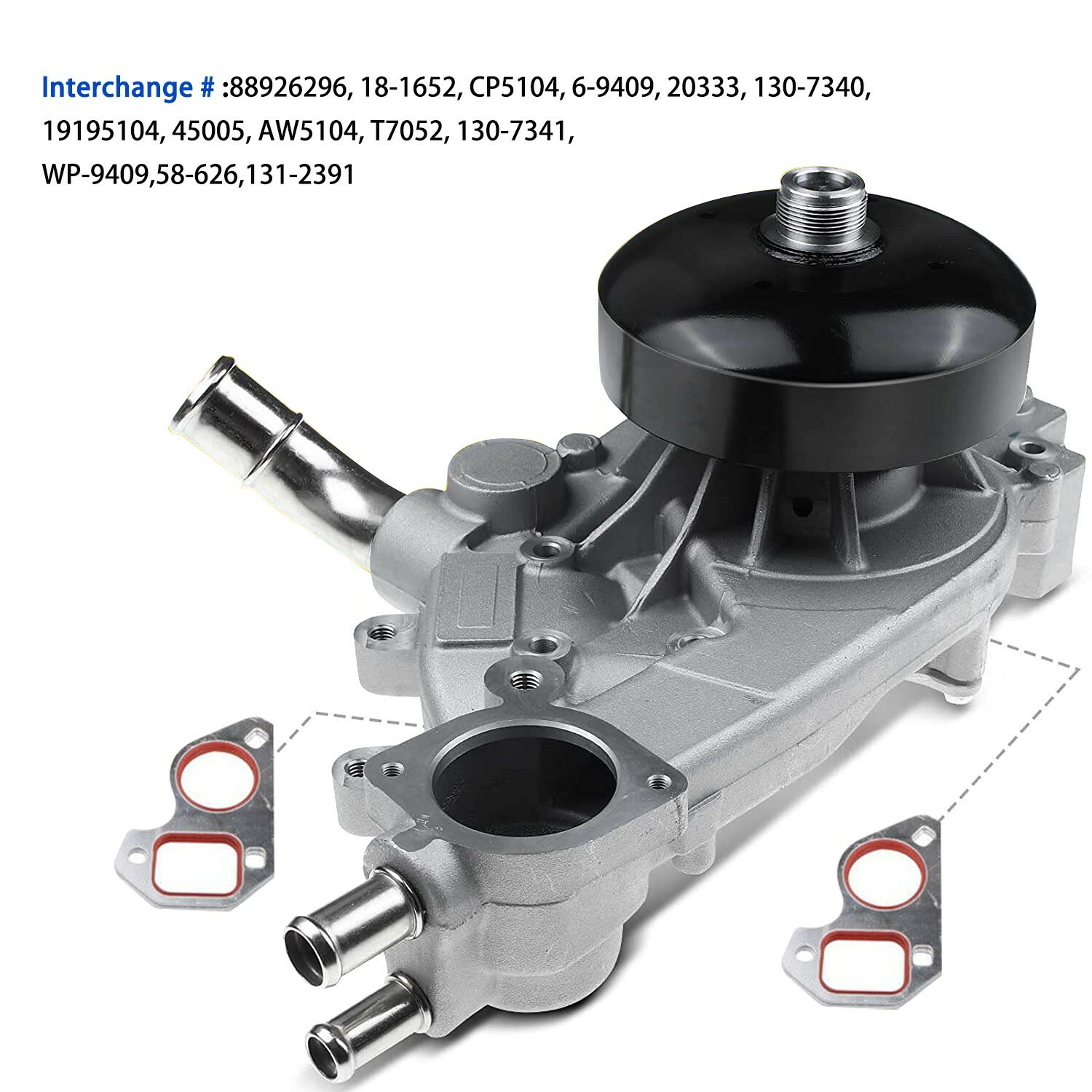 Interchange # :88926296, 18-1652, CP5104, 6-9409, 20333, 130-7340, 19195104, 45005, AW5104, T7052, 130-7341, WP-9409,58-626,131-2391