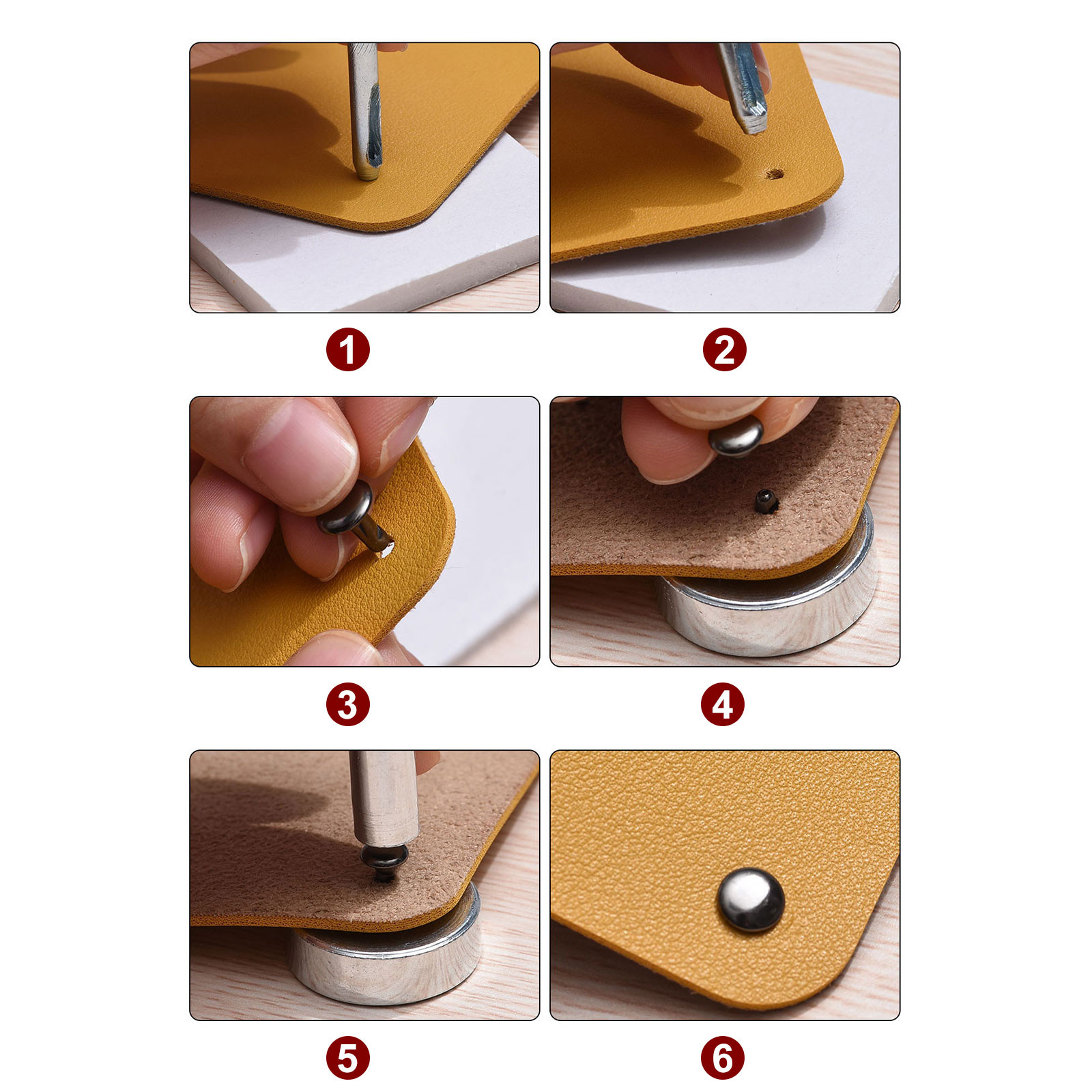 1

2

3

4

5

6