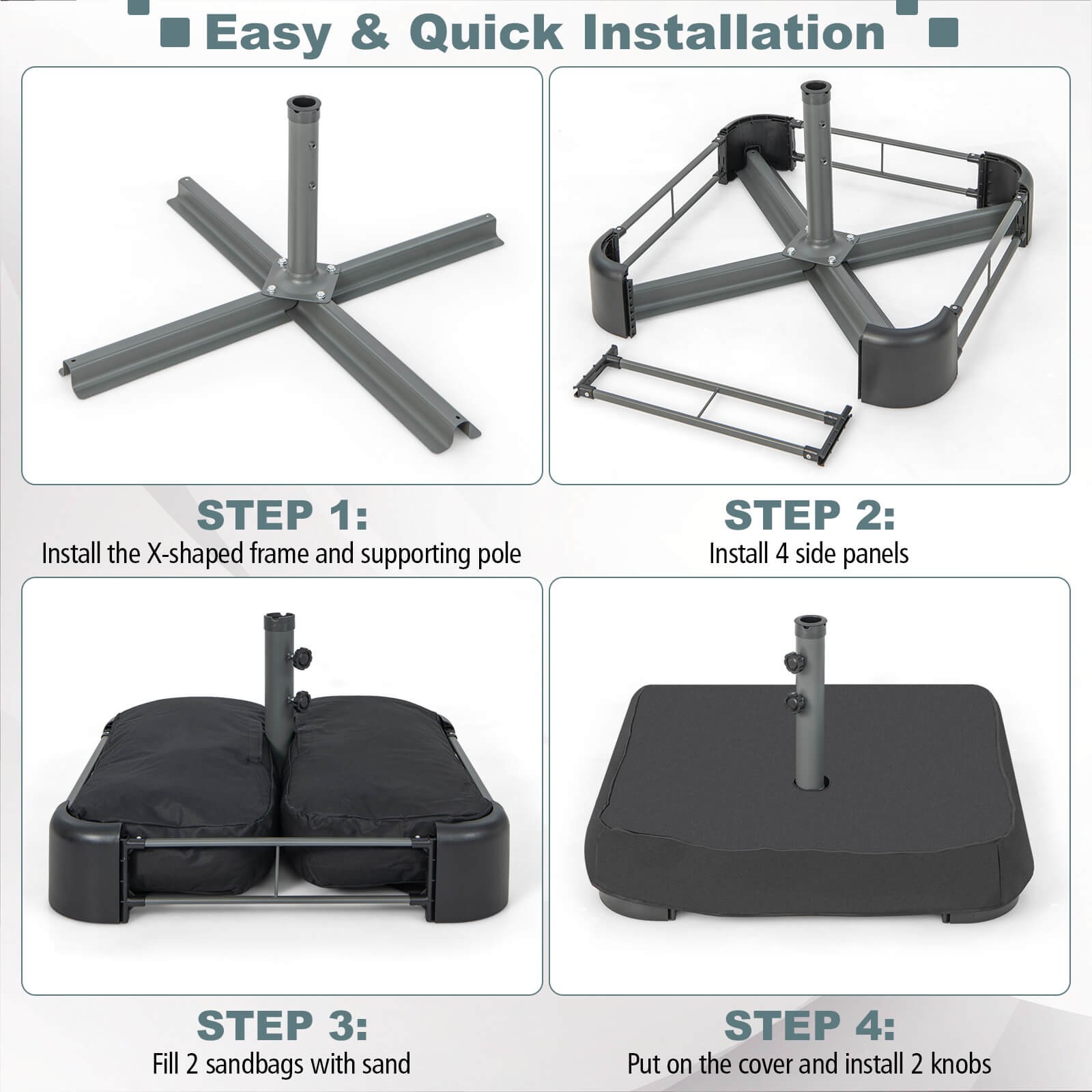 Easy & Quick Installation

STEP 1:
Install the X-shaped frame and supporting pole

STEP 2:
Install 4 side panels

STEP 3:
Fill 2 sandbags with sand

STEP 4:
Put on the cover and install 2 knobs