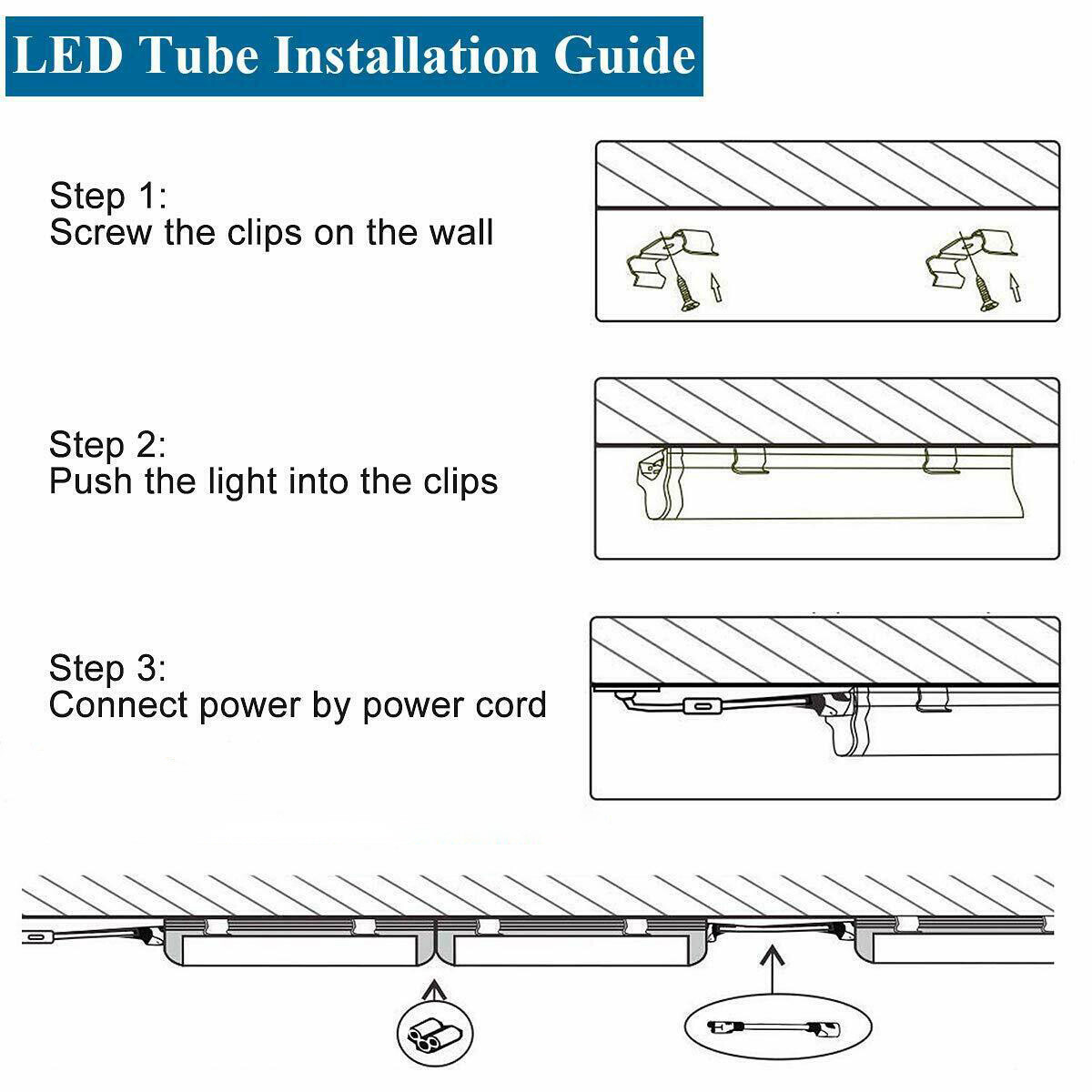 LED Tube Installation Guide

Step 1:
Screw the clips on the wall

Step 2:
Push the light into the clips

Step 3:
Connect power by power cord