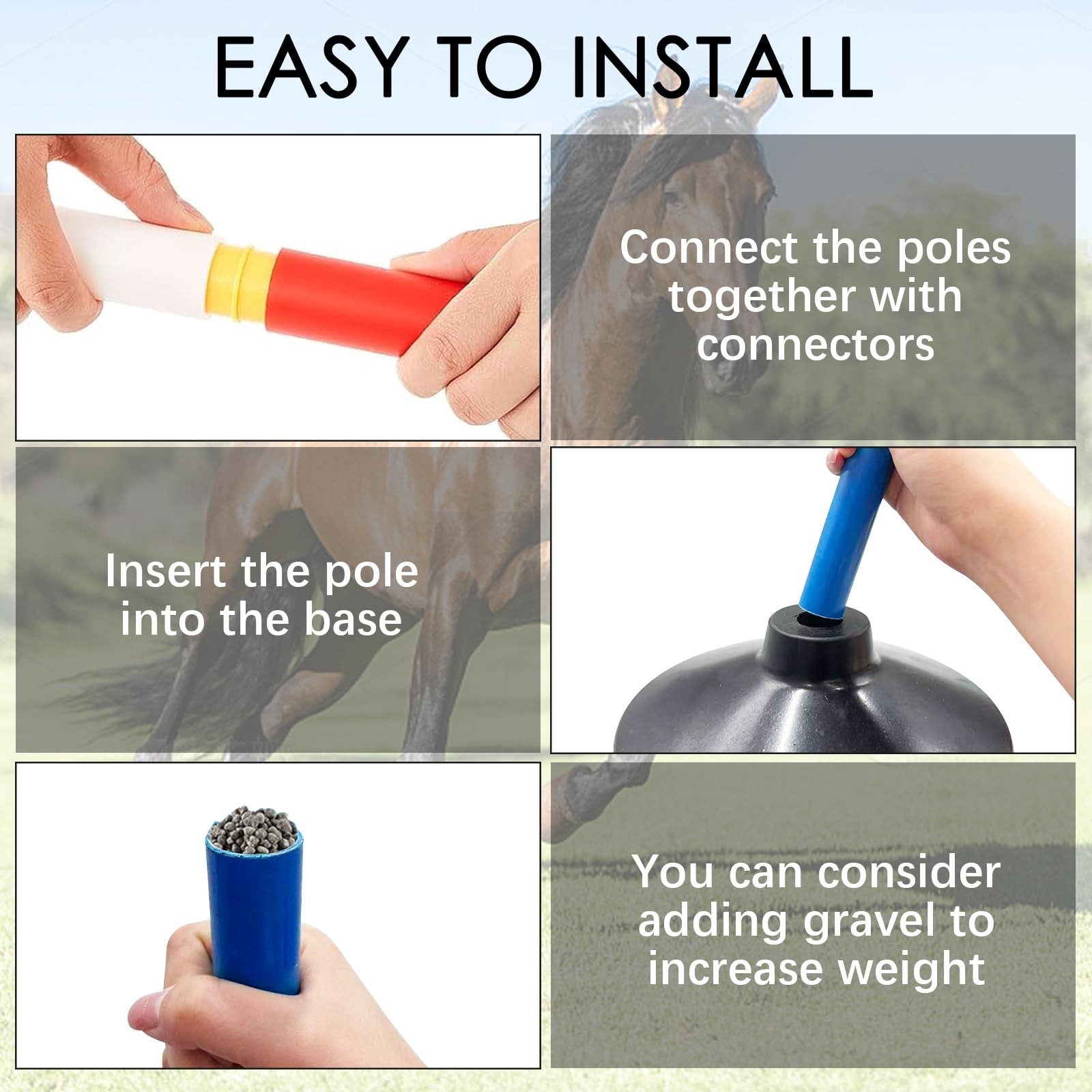 EASY TO INSTALL

Connect the poles together with connectors

Insert the pole into the base

You can consider adding gravel to increase weight