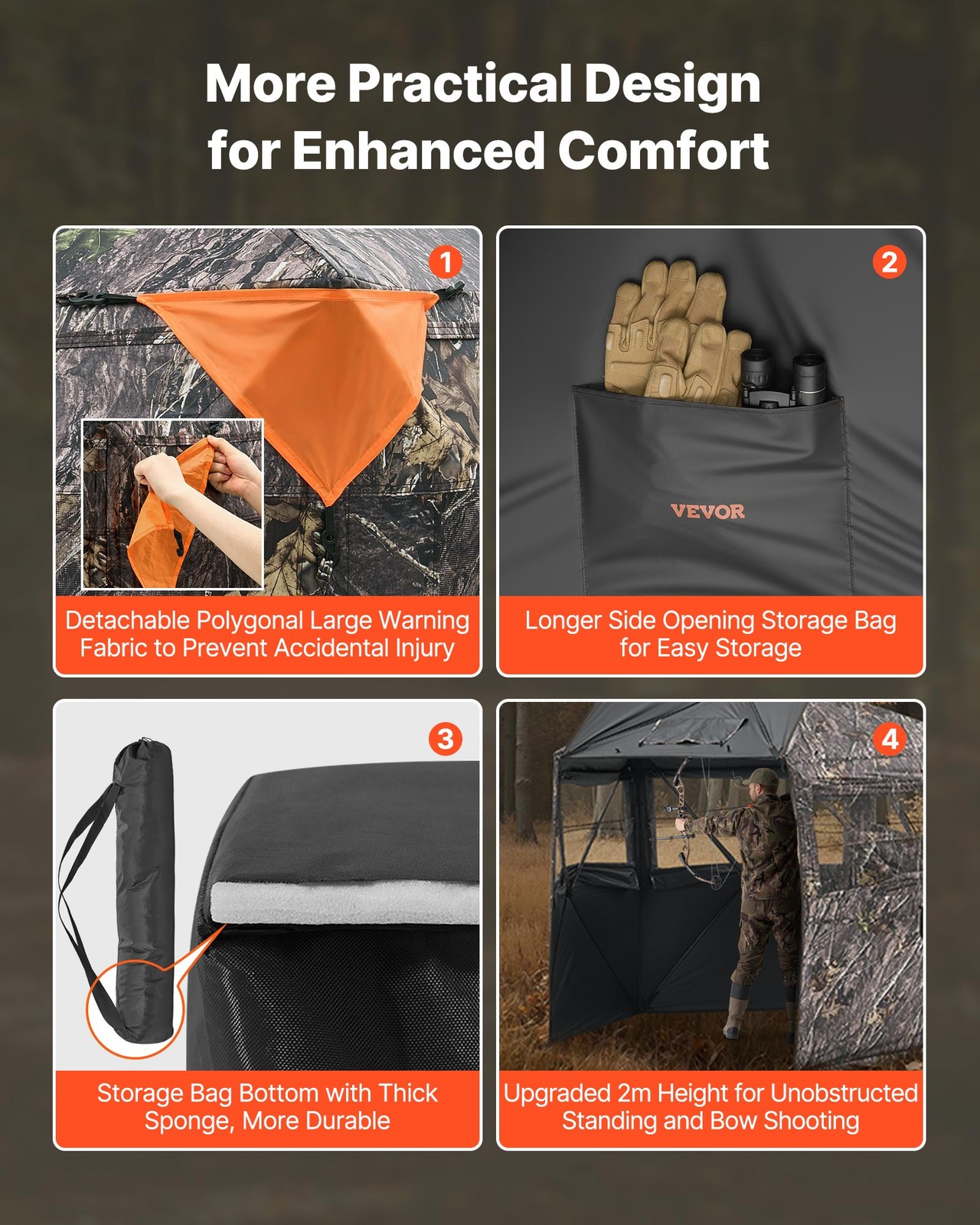 More Practical Design for Enhanced Comfort

1

Detachable Polygonal Large Warning Fabric to Prevent Accidental Injury

2

VEVOR

Longer Side Opening Storage Bag for Easy Storage

3

Storage Bag Bottom with Thick Sponge, More Durable

4

Upgraded 2m Height for Unobstructed Standing and Bow Shooting