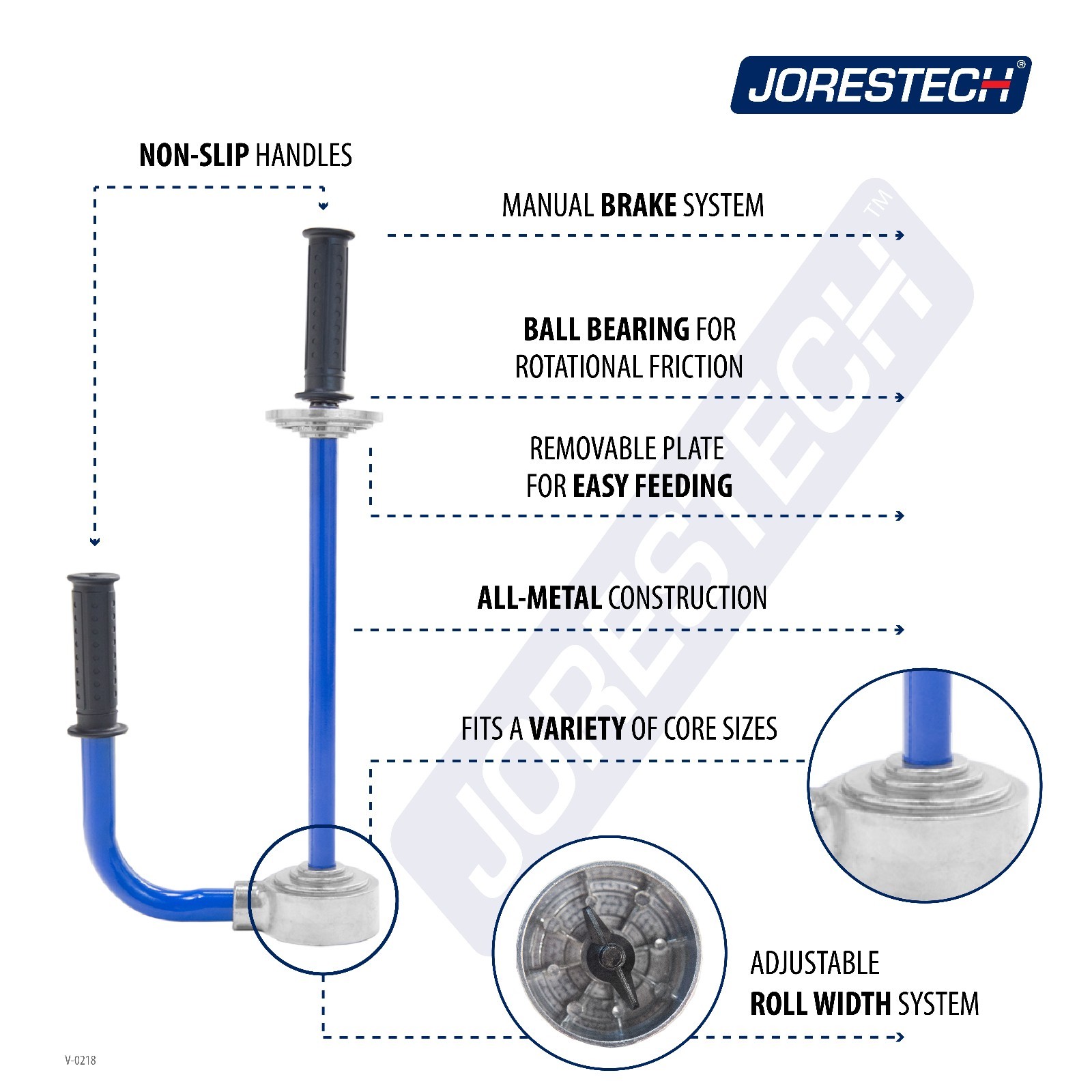 JORESTECH®

NON-SLIP HANDLES

MANUAL BRAKE SYSTEM

BALL BEARING FOR ROTATIONAL FRICTION

REMOVABLE PLATE FOR EASY FEEDING

ALL-METAL CONSTRUCTION

FITS A VARIETY OF CORE SIZES

ADJUSTABLE ROLL WIDTH SYSTEM

JORESTECH™

V-0218