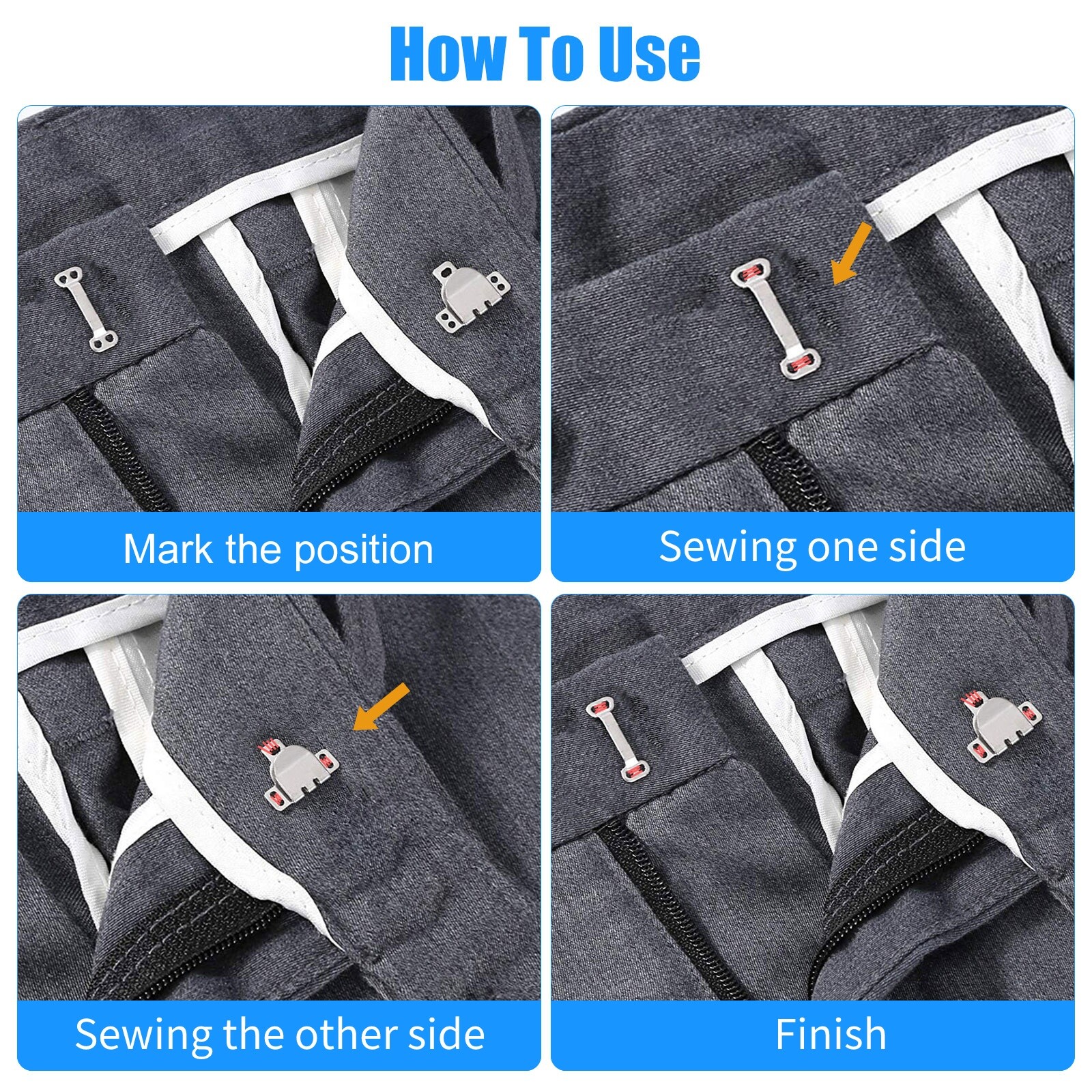 How To Use

Mark the position

Sewing one side

Sewing the other side

Finish